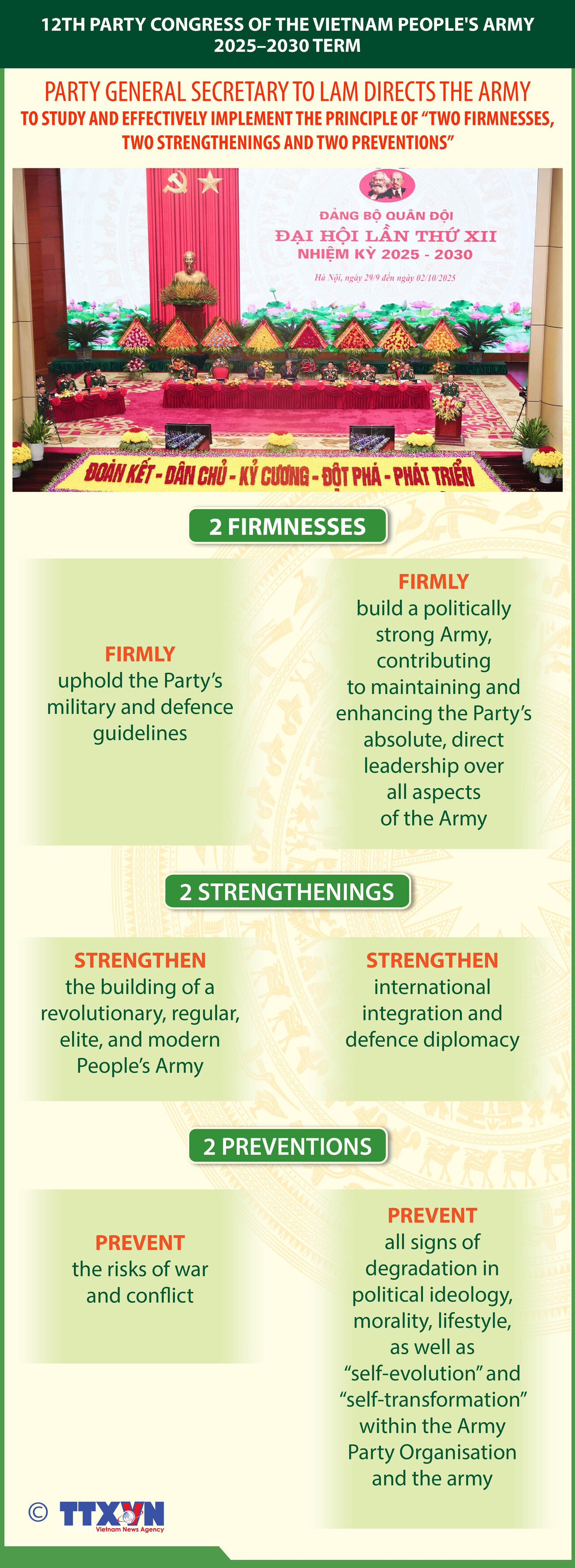 12TH PARTY CONGRESS OF THE VIETNAM PEOPLE'S ARMY
2025–2030 TERM

PARTY GENERAL SECRETARY TO LAM DIRECTS THE ARMY
TO STUDY AND EFFECTIVELY IMPLEMENT THE PRINCIPLE OF "TWO FIRMNESSES, TWO STRENGTHENINGS AND TWO PREVENTIONS"

ĐẢNG BỘ QUÂN ĐỘI
ĐẠI HỘI LẦN THỨ XII
NHIỆM KỲ 2025 - 2030
Hà Nội, ngày 29/9 đến ngày 02/10/2025

ĐOÀN KẾT - DÂN CHỦ - KỶ CƯƠNG - ĐỘT PHÁ - PHÁT TRIỂN

2 FIRMNESSES

FIRMLY
uphold the Party's military and defence guidelines

FIRMLY
build a politically strong Army, contributing to maintaining and enhancing the Party's absolute, direct leadership over all aspects of the Army

2 STRENGTHENINGS

STRENGTHEN
the building of a revolutionary, regular, elite, and modern People's Army

STRENGTHEN
international integration and defence diplomacy

2 PREVENTIONS

PREVENT
the risks of war and conflict

PREVENT
all signs of degradation in political ideology, morality, lifestyle, as well as "self-evolution" and "self-transformation" within the Army Party Organisation and the army

© TTXVN
Vietnam News Agency