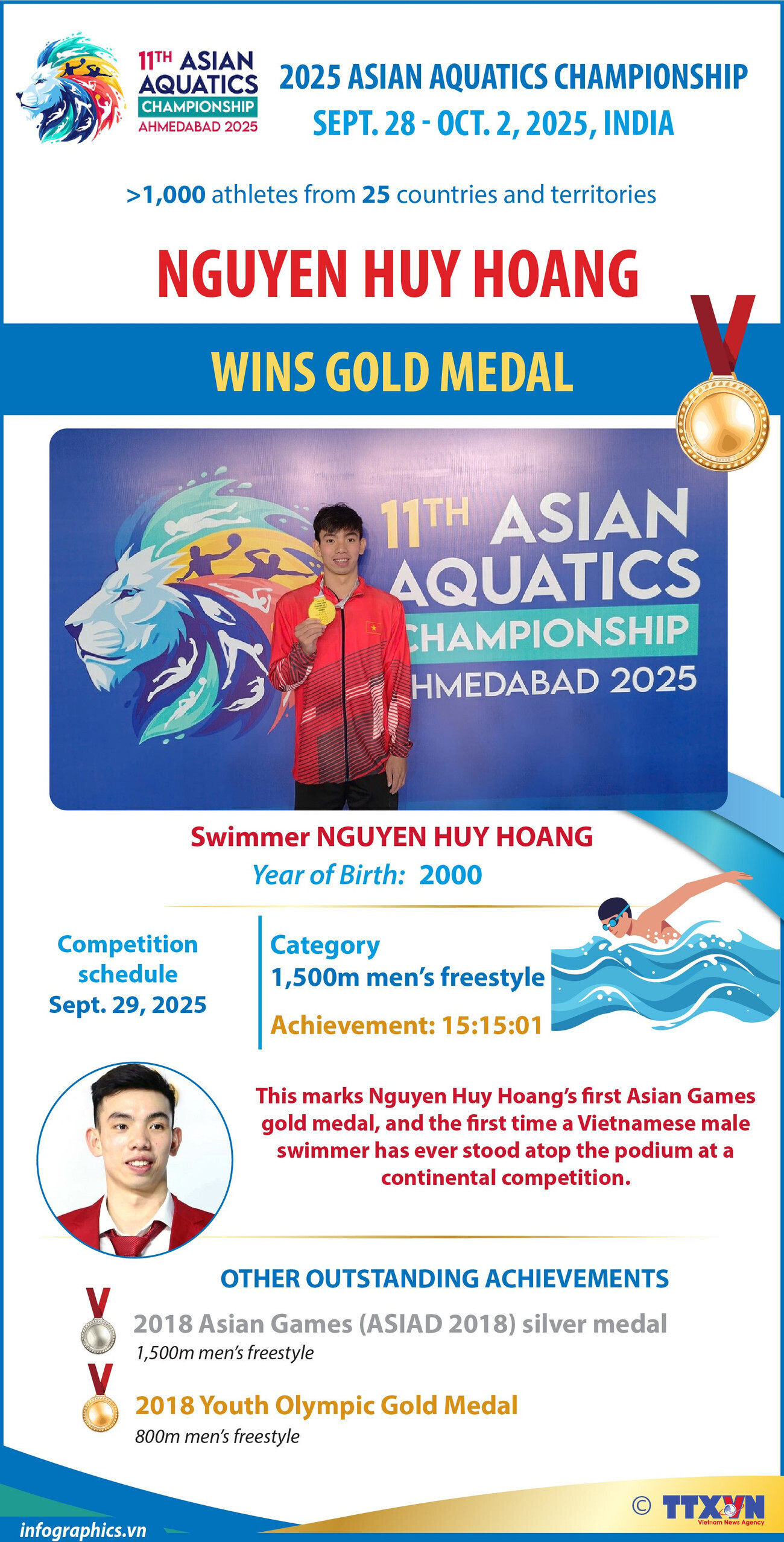 11TH ASIAN AQUATICS CHAMPIONSHIP AHMEDABAD 2025

2025 ASIAN AQUATICS CHAMPIONSHIP
SEPT. 28 - OCT. 2, 2025, INDIA

>1,000 athletes from 25 countries and territories

NGUYEN HUY HOANG

WINS GOLD MEDAL

11TH ASIAN AQUATICS CHAMPIONSHIP HMEDABAD 2025

Swimmer NGUYEN HUY HOANG
Year of Birth: 2000

Competition schedule
Sept. 29, 2025

Category
1,500m men's freestyle

Achievement: 15:15:01

This marks Nguyen Huy Hoang's first Asian Games gold medal, and the first time a Vietnamese male swimmer has ever stood atop the podium at a continental competition.

OTHER OUTSTANDING ACHIEVEMENTS

2018 Asian Games (ASIAD 2018) silver medal
1,500m men's freestyle

2018 Youth Olympic Gold Medal
800m men's freestyle

infographics.vn

© TTXVN
Vietnam News Agency