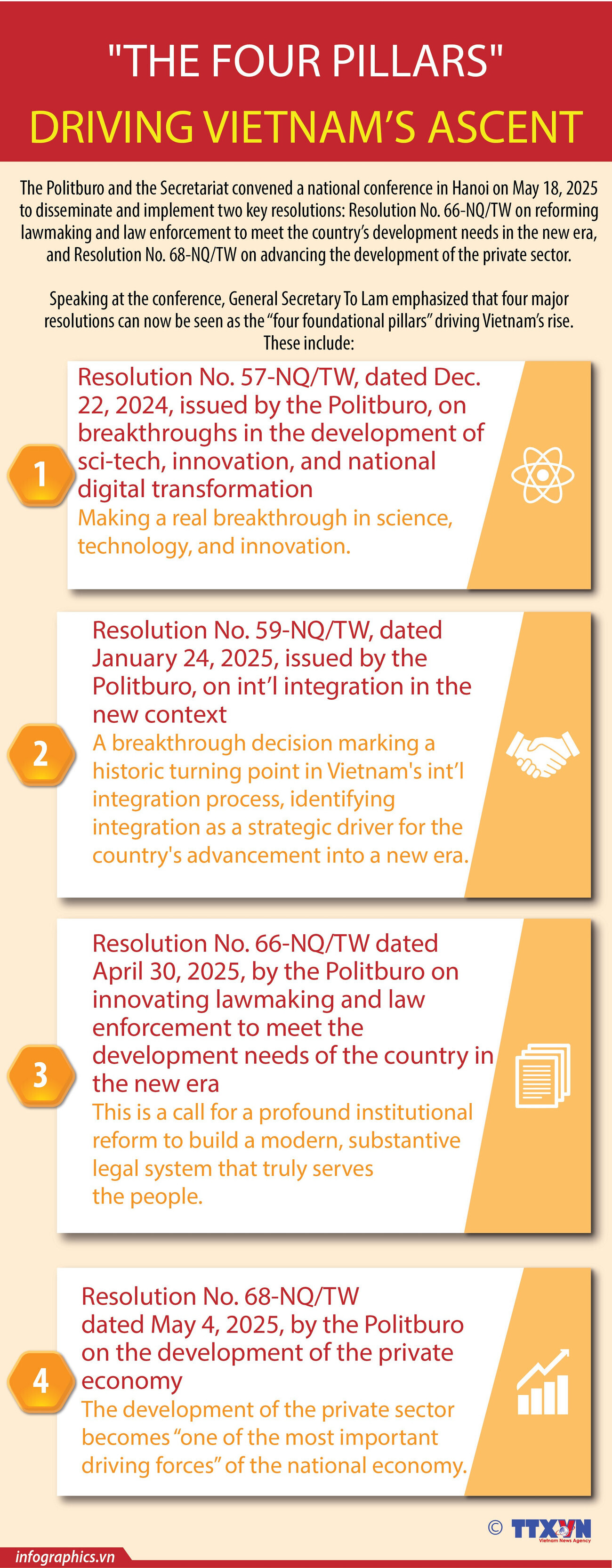 "THE FOUR PILLARS"
DRIVING VIETNAM'S ASCENT

The Politburo and the Secretariat convened a national conference in Hanoi on May 18, 2025 to disseminate and implement two key resolutions: Resolution No. 66-NQ/TW on reforming lawmaking and law enforcement to meet the country's development needs in the new era, and Resolution No. 68-NQ/TW on advancing the development of the private sector.

Speaking at the conference, General Secretary To Lam emphasized that four major resolutions can now be seen as the "four foundational pillars" driving Vietnam's rise. These include:

1
Resolution No. 57-NQ/TW, dated Dec. 22, 2024, issued by the Politburo, on breakthroughs in the development of sci-tech, innovation, and national digital transformation
Making a real breakthrough in science, technology, and innovation.

2
Resolution No. 59-NQ/TW, dated January 24, 2025, issued by the Politburo, on int'l integration in the new context
A breakthrough decision marking a historic turning point in Vietnam's int'l integration process, identifying integration as a strategic driver for the country's advancement into a new era.

3
Resolution No. 66-NQ/TW dated April 30, 2025, by the Politburo on innovating lawmaking and law enforcement to meet the development needs of the country in the new era
This is a call for a profound institutional reform to build a modern, substantive legal system that truly serves the people.

4
Resolution No. 68-NQ/TW dated May 4, 2025, by the Politburo on the development of the private economy
The development of the private sector becomes "one of the most important driving forces" of the national economy.

© TTXVN
Vietnam News Agency

infographics.vn