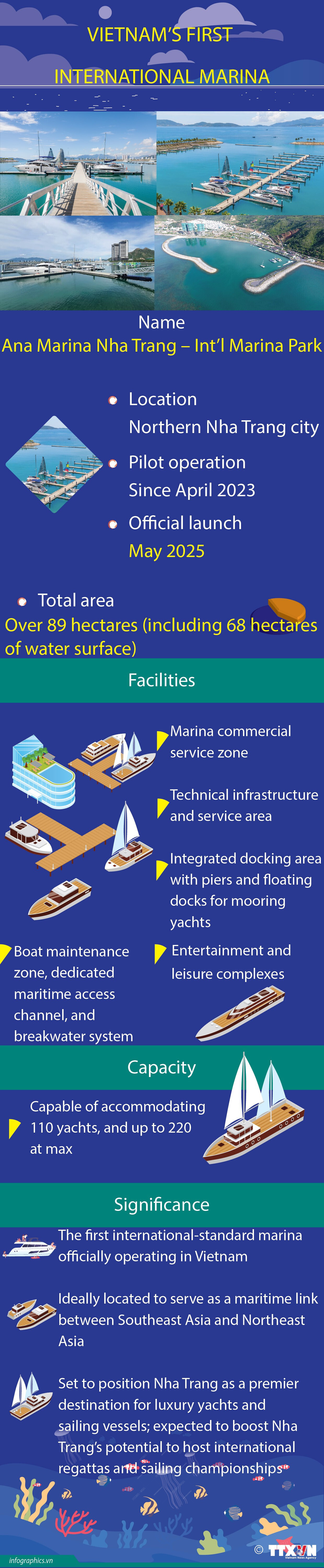 VIETNAM'S FIRST

INTERNATIONAL MARINA

Name

Ana Marina Nha Trang – Int'l Marina Park

Location

Northern Nha Trang city

Pilot operation

Since April 2023

Official launch

May 2025

Total area

Over 89 hectares (including 68 hectares of water surface)

Facilities

Marina commercial service zone

Technical infrastructure and service area

Integrated docking area with piers and floating docks for mooring yachts

Boat maintenance zone, dedicated maritime access channel, and breakwater system

Entertainment and leisure complexes

Capacity

Capable of accommodating 110 yachts, and up to 220 at max

Significance

The first international-standard marina officially operating in Vietnam

Ideally located to serve as a maritime link between Southeast Asia and Northeast Asia

Set to position Nha Trang as a premier destination for luxury yachts and sailing vessels; expected to boost Nha Trang's potential to host international regattas and sailing championships

infographics.vn

© TTXVN
Vietnam News Agency