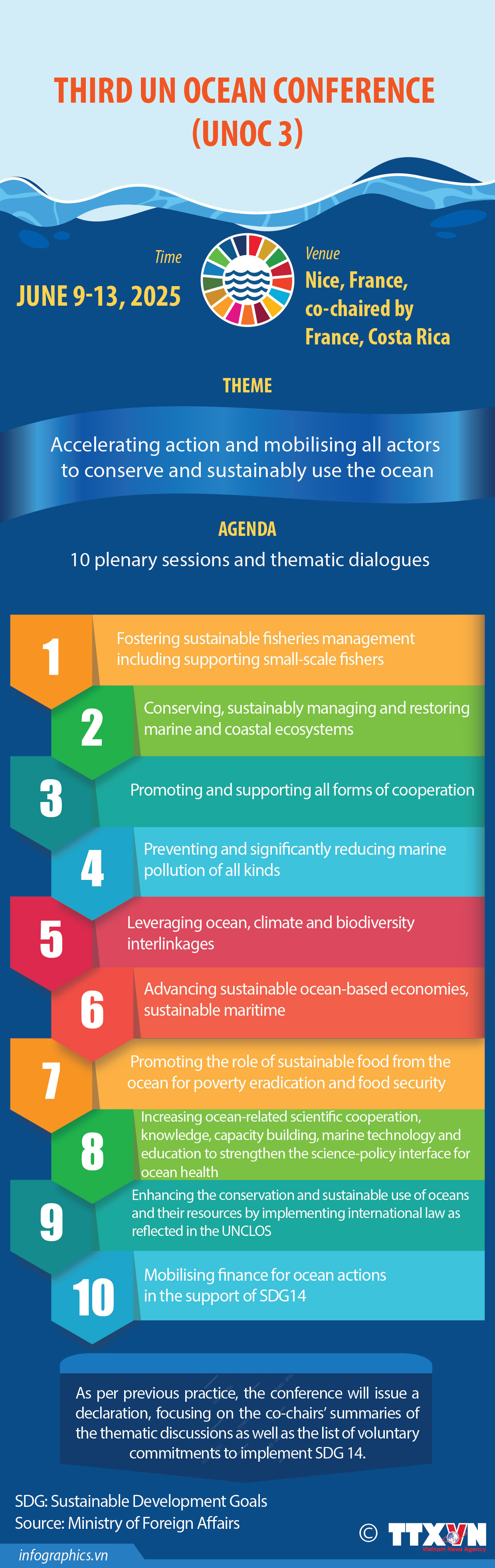 THIRD UN OCEAN CONFERENCE (UNOC 3)

Time
JUNE 9-13, 2025

Venue
Nice, France, co-chaired by France, Costa Rica

THEME

Accelerating action and mobilising all actors to conserve and sustainably use the ocean

AGENDA
10 plenary sessions and thematic dialogues

1 Fostering sustainable fisheries management including supporting small-scale fishers

2 Conserving, sustainably managing and restoring marine and coastal ecosystems

3 Promoting and supporting all forms of cooperation

4 Preventing and significantly reducing marine pollution of all kinds

5 Leveraging ocean, climate and biodiversity interlinkages

6 Advancing sustainable ocean-based economies, sustainable maritime

7 Promoting the role of sustainable food from the ocean for poverty eradication and food security

8 Increasing ocean-related scientific cooperation, knowledge, capacity building, marine technology and education to strengthen the science-policy interface for ocean health

9 Enhancing the conservation and sustainable use of oceans and their resources by implementing international law as reflected in the UNCLOS

10 Mobilising finance for ocean actions in the support of SDG14

As per previous practice, the conference will issue a declaration, focusing on the co-chairs' summaries of the thematic discussions as well as the list of voluntary commitments to implement SDG 14.

SDG: Sustainable Development Goals
Source: Ministry of Foreign Affairs

© TTXVN
Vietnam News Agency

infographics.vn