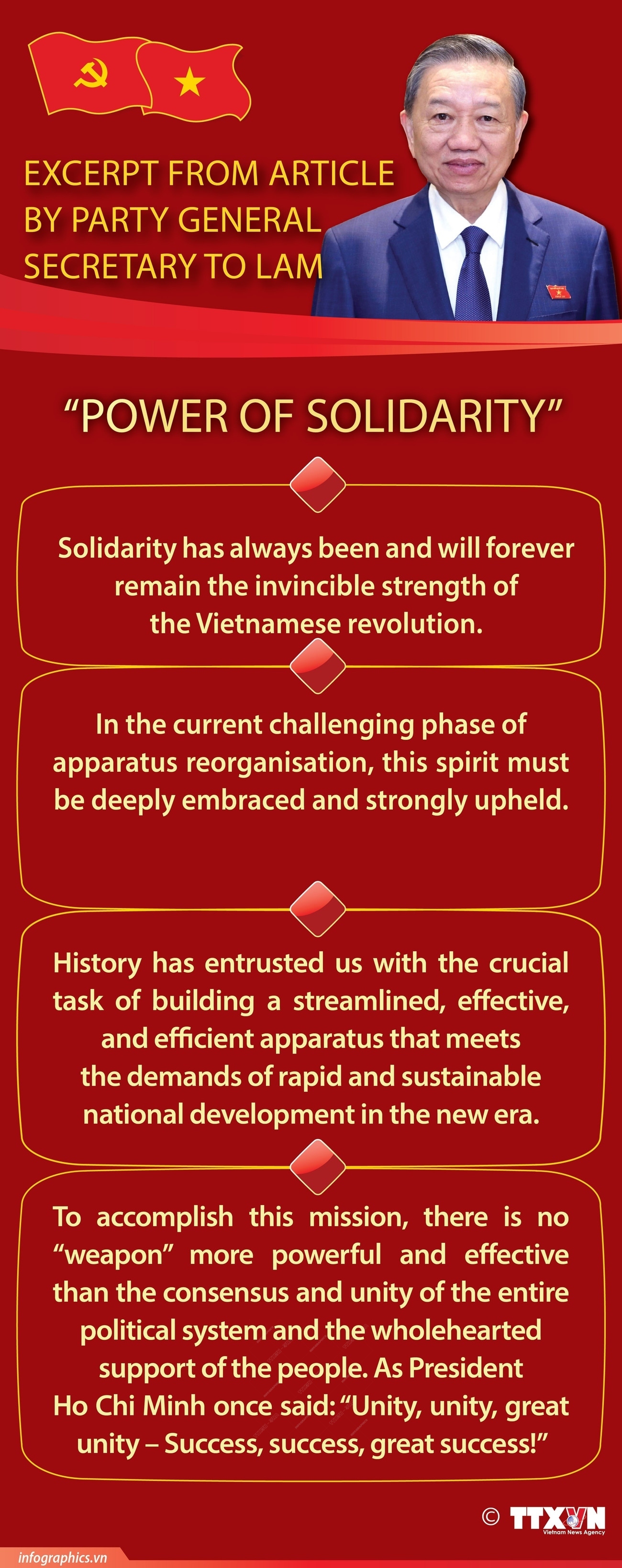 EXCERPT FROM ARTICLE BY PARTY GENERAL SECRETARY TO LAM

“POWER OF SOLIDARITY”

Solidarity has always been and will forever remain the invincible strength of the Vietnamese revolution.

In the current challenging phase of apparatus reorganisation, this spirit must be deeply embraced and strongly upheld.

History has entrusted us with the crucial task of building a streamlined, effective, and efficient apparatus that meets the demands of rapid and sustainable national development in the new era.

To accomplish this mission, there is no “weapon” more powerful and effective than the consensus and unity of the entire political system and the wholehearted support of the people. As President Ho Chi Minh once said: “Unity, unity, great unity – Success, success, great success!”

© TTXVN Vietnam News Agency

infographics.vn