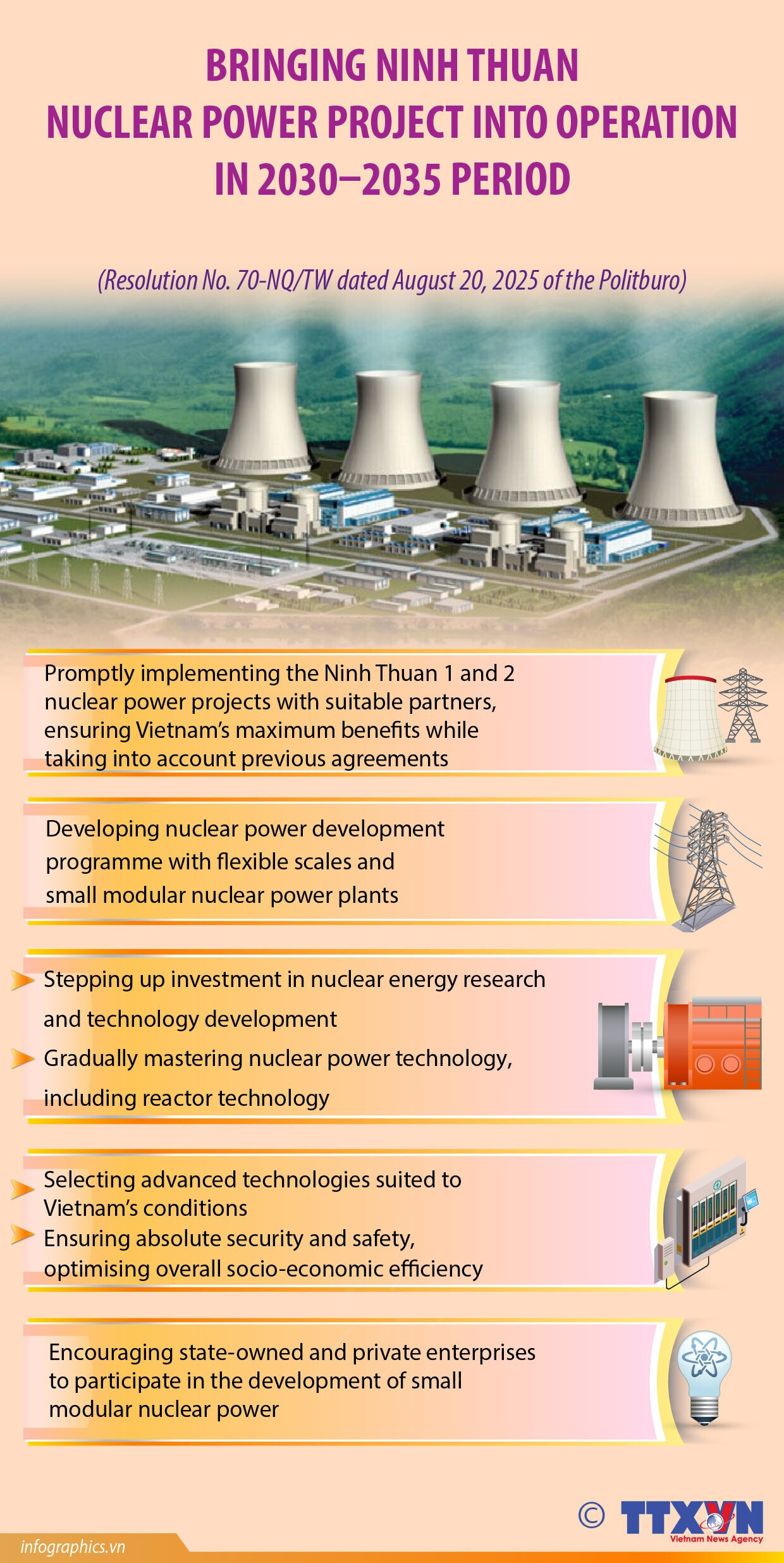 BRINGING NINH THUAN NUCLEAR POWER PROJECT INTO OPERATION IN 2030–2035 PERIOD

(Resolution No. 70-NQ/TW dated August 20, 2025 of the Politburo)

Promptly implementing the Ninh Thuan 1 and 2 nuclear power projects with suitable partners, ensuring Vietnam's maximum benefits while taking into account previous agreements

Developing nuclear power development programme with flexible scales and small modular nuclear power plants

Stepping up investment in nuclear energy research and technology development

Gradually mastering nuclear power technology, including reactor technology

Selecting advanced technologies suited to Vietnam's conditions

Ensuring absolute security and safety, optimising overall socio-economic efficiency

Encouraging state-owned and private enterprises to participate in the development of small modular nuclear power

© TTXVN
Vietnam News Agency

infographics.vn