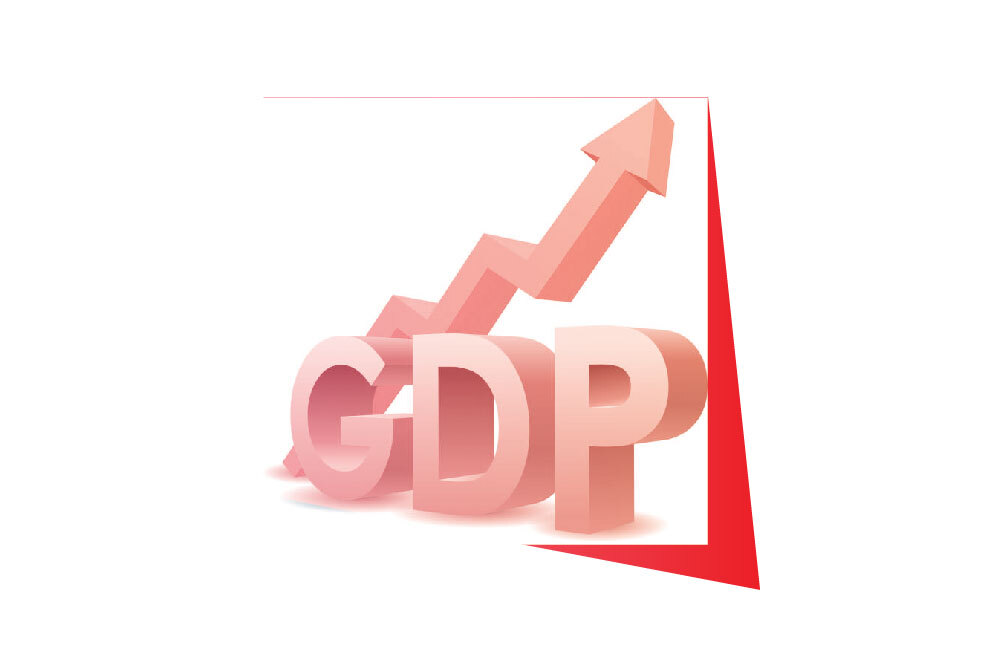 GDP