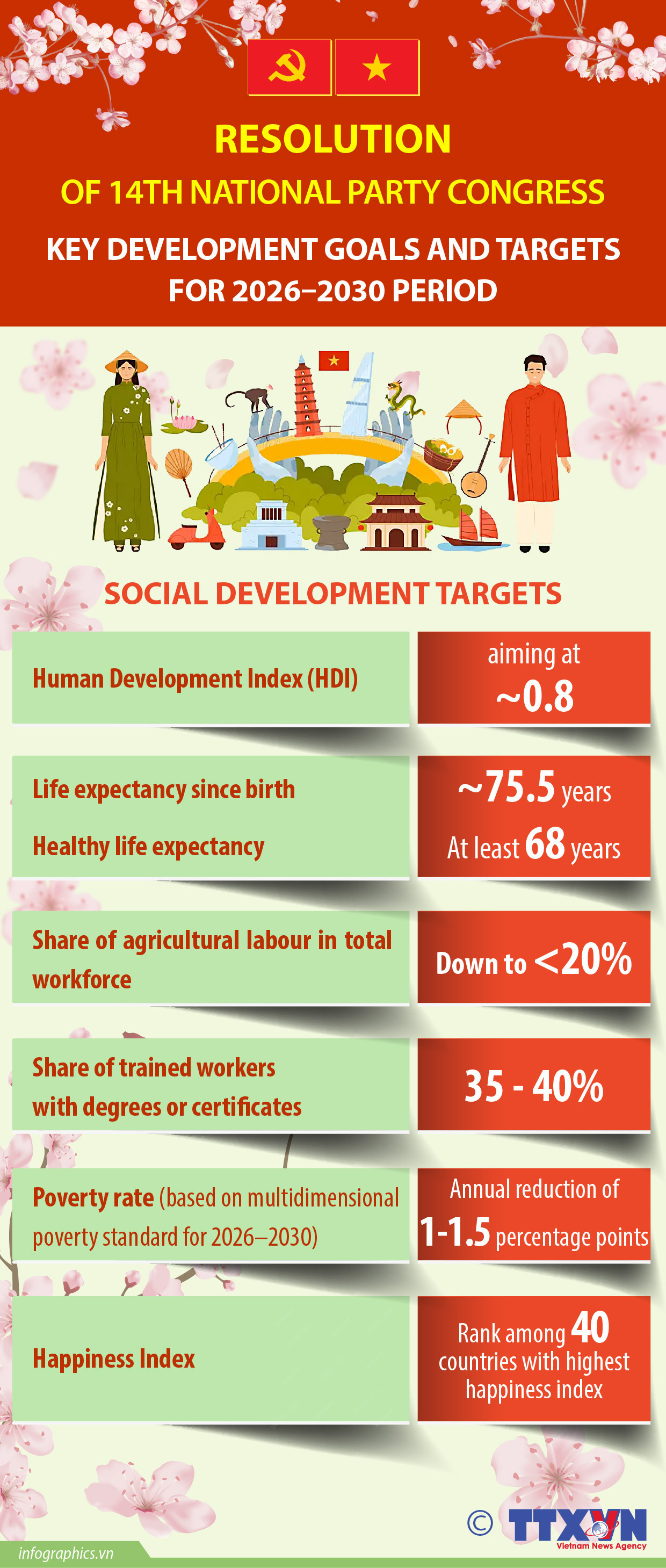 RESOLUTION

OF 14TH NATIONAL PARTY CONGRESS

KEY DEVELOPMENT GOALS AND TARGETS FOR 2026–2030 PERIOD

SOCIAL DEVELOPMENT TARGETS

| | |
|---|---|
| Human Development Index (HDI) | aiming at ~0.8 |
| Life expectancy since birth | ~75.5 years |
| Healthy life expectancy | At least 68 years |
| Share of agricultural labour in total workforce | Down to <20% |
| Share of trained workers with degrees or certificates | 35 - 40% |
| Poverty rate (based on multidimensional poverty standard for 2026–2030) | Annual reduction of 1-1.5 percentage points |
| Happiness Index | Rank among 40 countries with highest happiness index |

© TTXVN Vietnam News Agency

infographics.vn