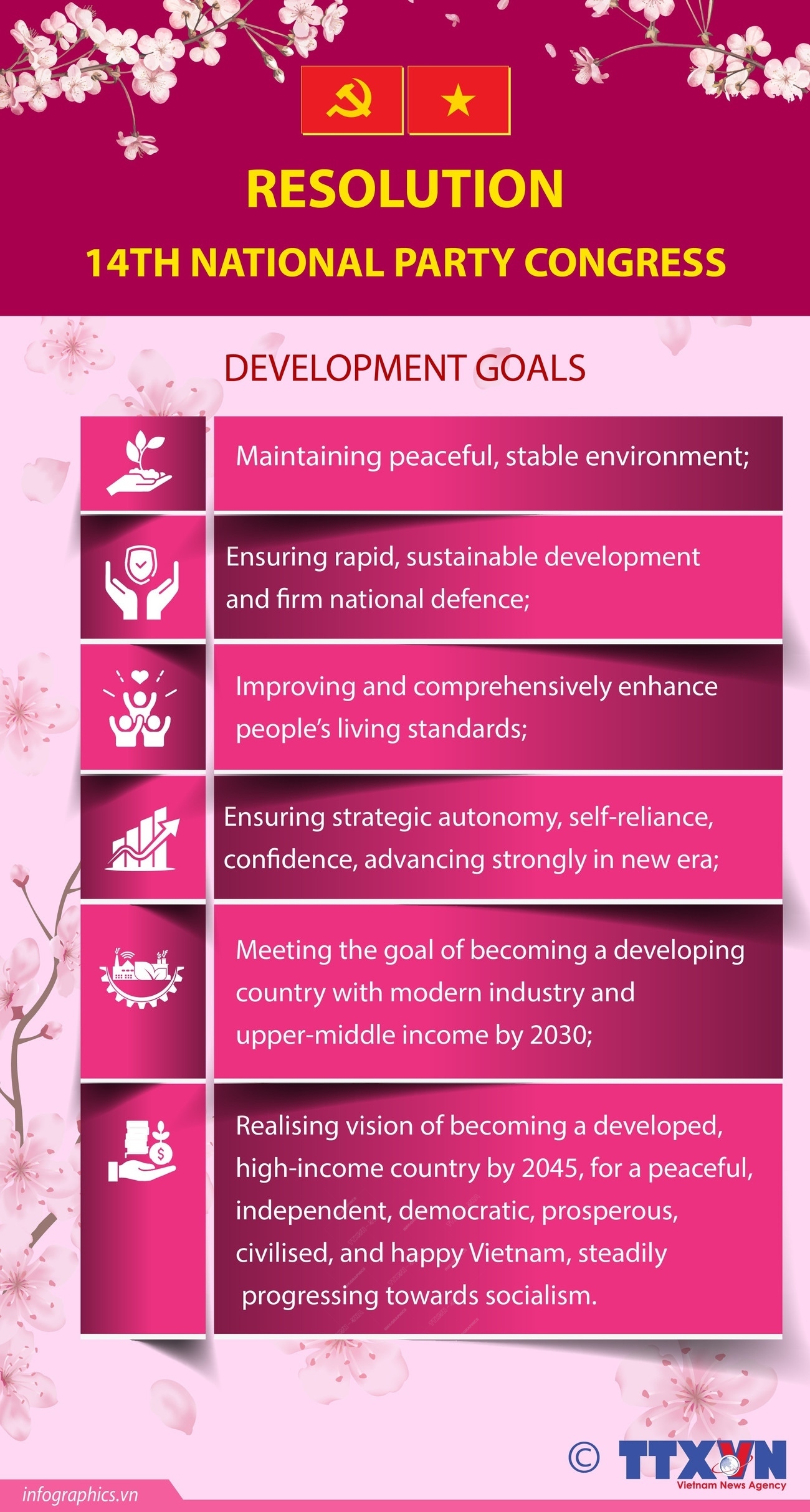 RESOLUTION
14TH NATIONAL PARTY CONGRESS

DEVELOPMENT GOALS

Maintaining peaceful, stable environment;

Ensuring rapid, sustainable development and firm national defence;

Improving and comprehensively enhance people's living standards;

Ensuring strategic autonomy, self-reliance, confidence, advancing strongly in new era;

Meeting the goal of becoming a developing country with modern industry and upper-middle income by 2030;

Realising vision of becoming a developed, high-income country by 2045, for a peaceful, independent, democratic, prosperous, civilised, and happy Vietnam, steadily progressing towards socialism.

© TTXVN
Vietnam News Agency

infographics.vn