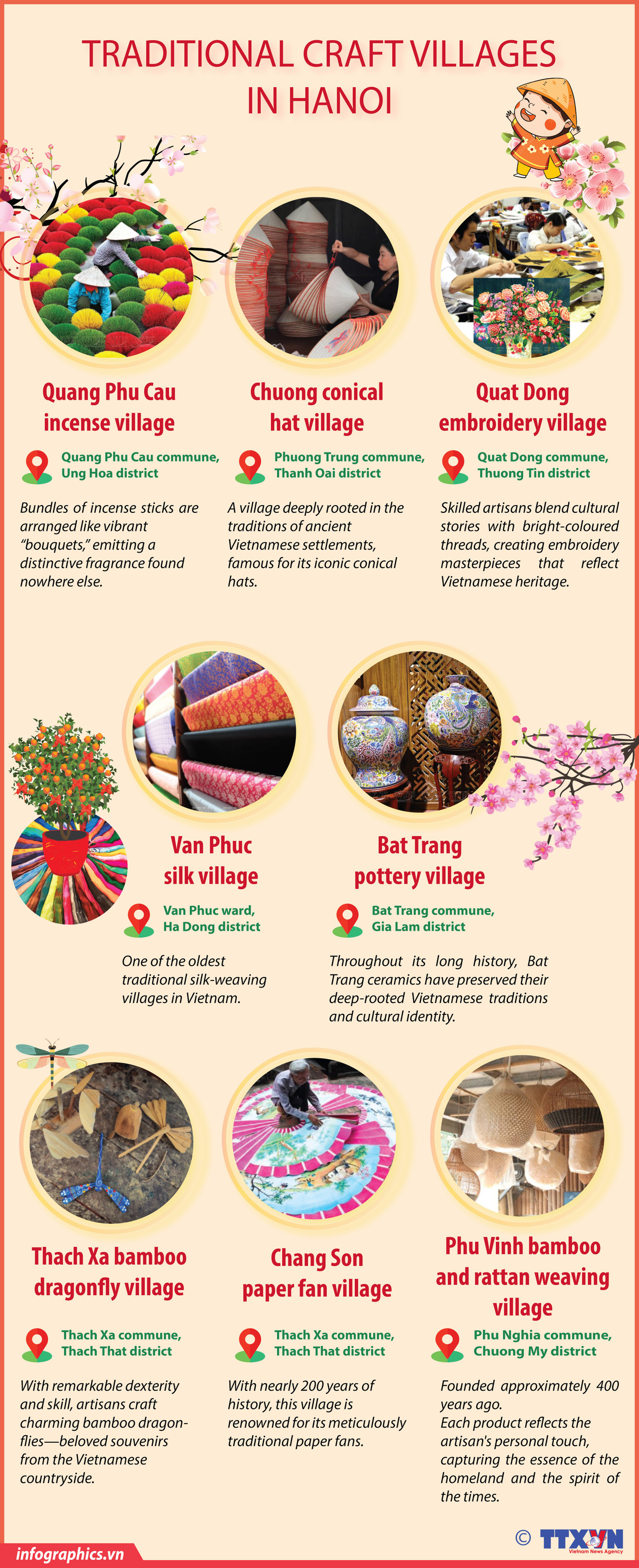 TRADITIONAL CRAFT VILLAGES IN HANOI

Quang Phu Cau incense village

Quang Phu Cau commune, Ung Hoa district

Bundles of incense sticks are arranged like vibrant "bouquets," emitting a distinctive fragrance found nowhere else.

Chuong conical hat village

Phuong Trung commune, Thanh Oai district

A village deeply rooted in the traditions of ancient Vietnamese settlements, famous for its iconic conical hats.

Quat Dong embroidery village

Quat Dong commune, Thuong Tin district

Skilled artisans blend cultural stories with bright-coloured threads, creating embroidery masterpieces that reflect Vietnamese heritage.

Van Phuc silk village

Van Phuc ward, Ha Dong district

One of the oldest traditional silk-weaving villages in Vietnam.

Bat Trang pottery village

Bat Trang commune, Gia Lam district

Throughout its long history, Bat Trang ceramics have preserved their deep-rooted Vietnamese traditions and cultural identity.

Thach Xa bamboo dragonfly village

Thach Xa commune, Thach That district

With remarkable dexterity and skill, artisans craft charming bamboo dragonflies—beloved souvenirs from the Vietnamese countryside.

Chang Son paper fan village

Thach Xa commune, Thach That district

With nearly 200 years of history, this village is renowned for its meticulously traditional paper fans.

Phu Vinh bamboo and rattan weaving village

Phu Nghia commune, Chuong My district

Founded approximately 400 years ago.
Each product reflects the artisan's personal touch, capturing the essence of the homeland and the spirit of the times.

infographics.vn

© TTXVN Vietnam News Agency