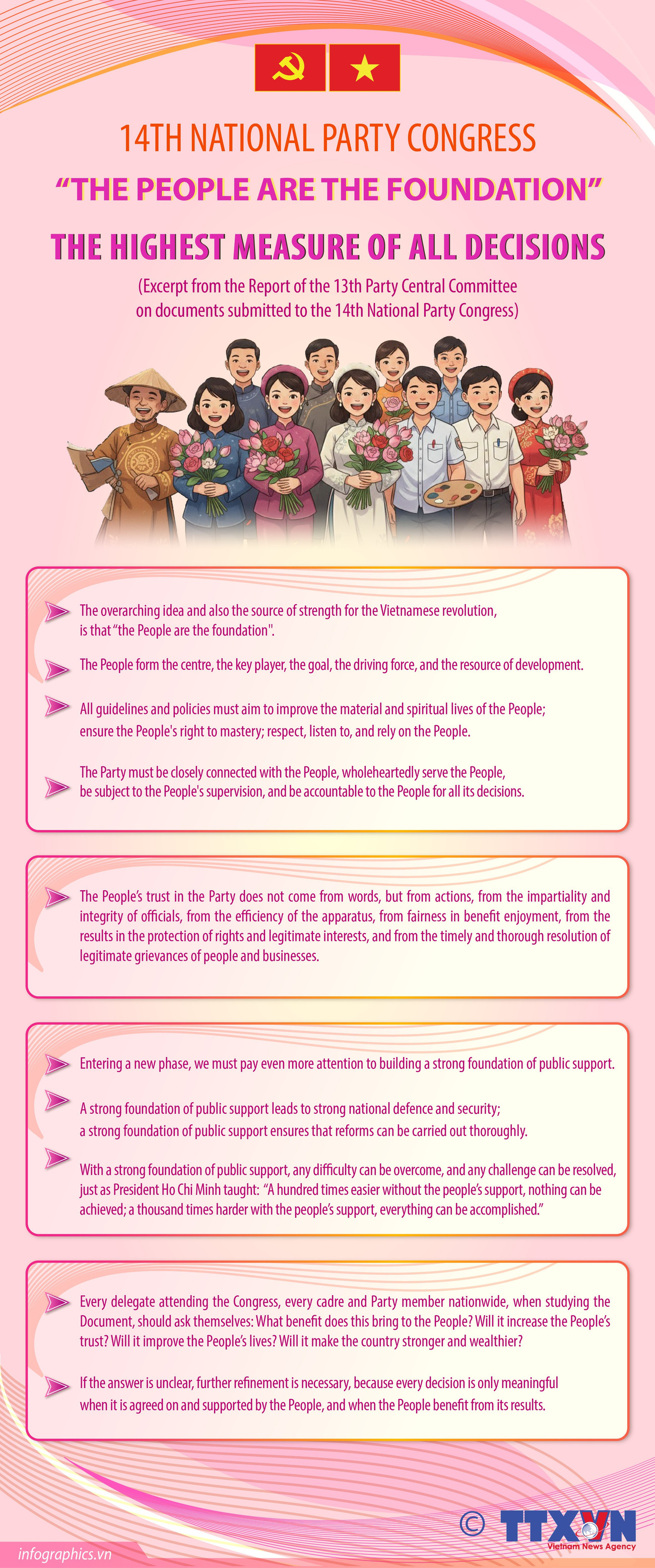 14TH NATIONAL PARTY CONGRESS

“THE PEOPLE ARE THE FOUNDATION”

THE HIGHEST MEASURE OF ALL DECISIONS

(Excerpt from the Report of the 13th Party Central Committee on documents submitted to the 14th National Party Congress)

The overarching idea and also the source of strength for the Vietnamese revolution, is that “the People are the foundation".

The People form the centre, the key player, the goal, the driving force, and the resource of development.

All guidelines and policies must aim to improve the material and spiritual lives of the People; ensure the People's right to mastery; respect, listen to, and rely on the People.

The Party must be closely connected with the People, wholeheartedly serve the People, be subject to the People's supervision, and be accountable to the People for all its decisions.

The People’s trust in the Party does not come from words, but from actions, from the impartiality and integrity of officials, from the efficiency of the apparatus, from fairness in benefit enjoyment, from the results in the protection of rights and legitimate interests, and from the timely and thorough resolution of legitimate grievances of people and businesses.

Entering a new phase, we must pay even more attention to building a strong foundation of public support.

A strong foundation of public support leads to strong national defence and security; a strong foundation of public support ensures that reforms can be carried out thoroughly.

With a strong foundation of public support, any difficulty can be overcome, and any challenge can be resolved, just as President Ho Chi Minh taught: “A hundred times easier without the people’s support, nothing can be achieved; a thousand times harder with the people’s support, everything can be accomplished.”

Every delegate attending the Congress, every cadre and Party member nationwide, when studying the Document, should ask themselves: What benefit does this bring to the People? Will it increase the People’s trust? Will it improve the People’s lives? Will it make the country stronger and wealthier?

If the answer is unclear, further refinement is necessary, because every decision is only meaningful when it is agreed on and supported by the People, and when the People benefit from its results.

© TTXVN
Vietnam News Agency

infographics.vn