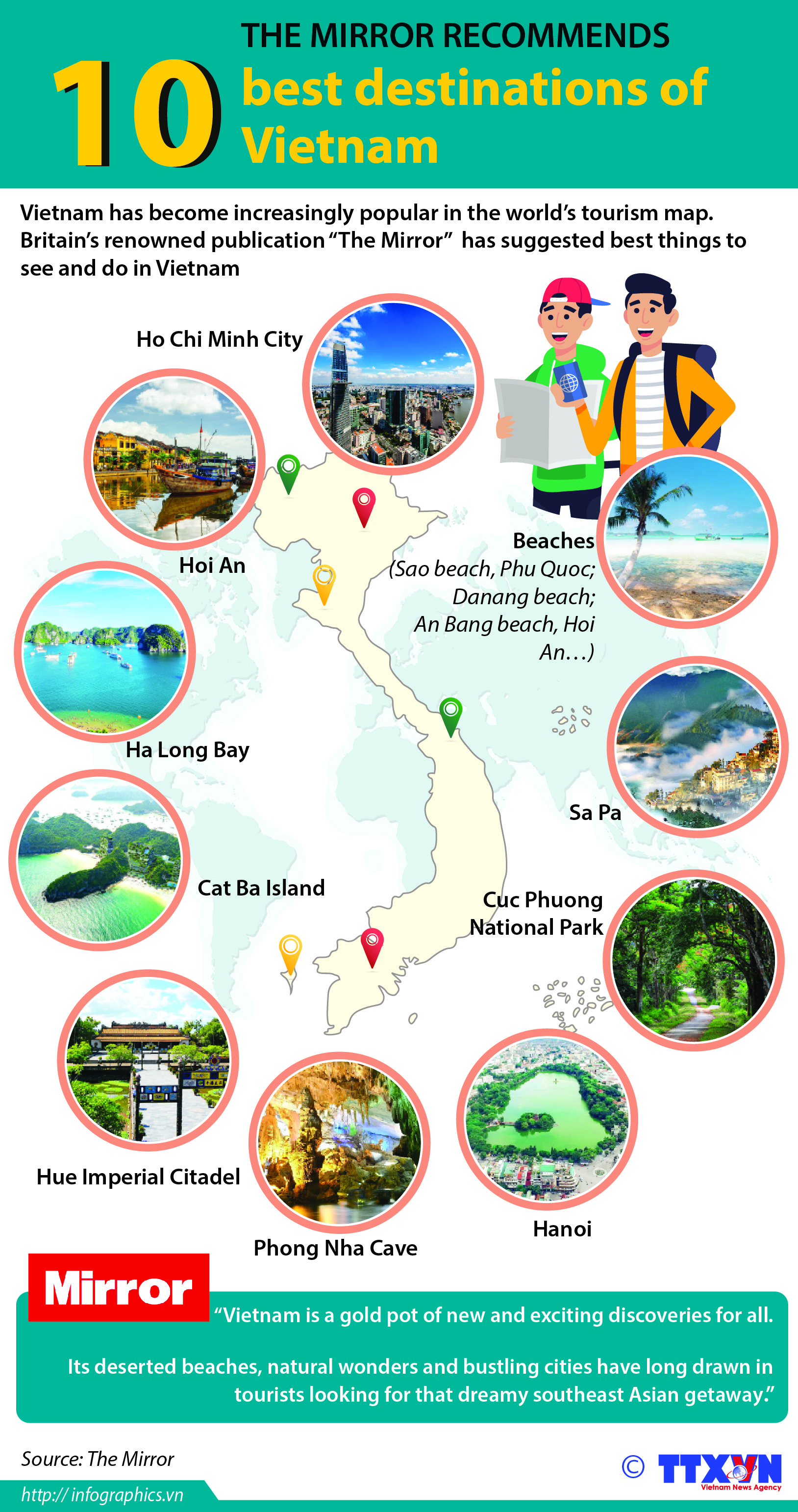 THE MIRROR RECOMMENDS

10 best destinations of Vietnam

Vietnam has become increasingly popular in the world's tourism map. Britain's renowned publication "The Mirror" has suggested best things to see and do in Vietnam

Ho Chi Minh City

Hoi An

Beaches (Sao beach, Phu Quoc; Danang beach; An Bang beach, Hoi An…)

Ha Long Bay

Sa Pa

Cat Ba Island

Cuc Phuong National Park

Hue Imperial Citadel

Phong Nha Cave

Hanoi

Mirror

"Vietnam is a gold pot of new and exciting discoveries for all.

Its deserted beaches, natural wonders and bustling cities have long drawn in tourists looking for that dreamy southeast Asian getaway."

Source: The Mirror

http://infographics.vn

© TTXVN Vietnam News Agency