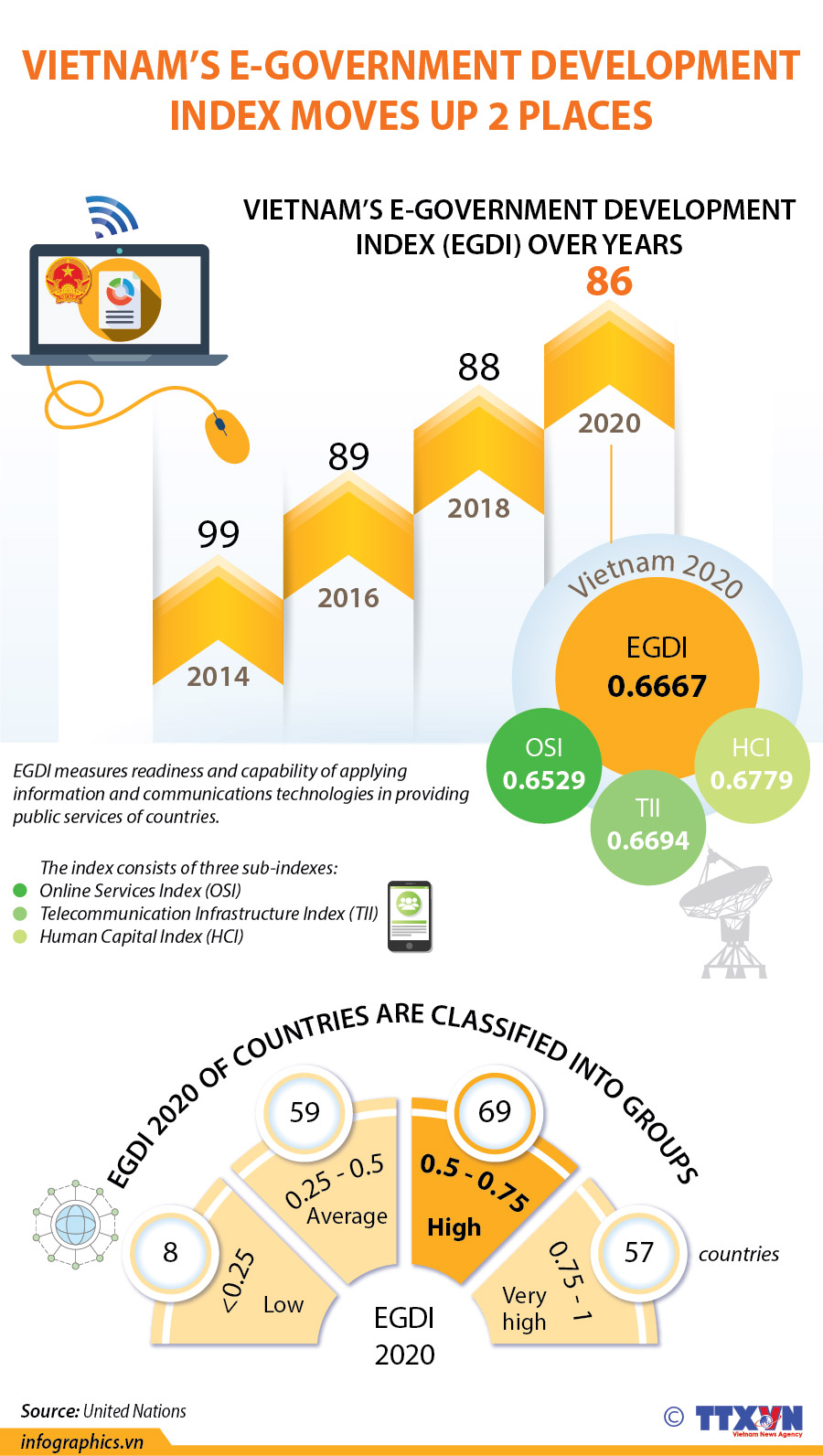 VIETNAM'S E-GOVERNMENT DEVELOPMENT INDEX MOVES UP 2 PLACES

VIETNAM'S E-GOVERNMENT DEVELOPMENT INDEX (EGDI) OVER YEARS

99
2014

89
2016

88
2018

86
2020

Vietnam 2020

EGDI
0.6667

OSI
0.6529

TII
0.6694

HCI
0.6779

EGDI measures readiness and capability of applying information and communications technologies in providing public services of countries.

The index consists of three sub-indexes:
Online Services Index (OSI)
Telecommunication Infrastructure Index (TII)
Human Capital Index (HCI)

EGDI 2020 OF COUNTRIES ARE CLASSIFIED INTO GROUPS

8
<0.25
Low

59
0.25 - 0.5
Average

69
0.5 - 0.75
High

57
0.75 - 1
Very high

countries

EGDI
2020

Source: United Nations
infographics.vn
© TTXVN
Vietnam News Agency