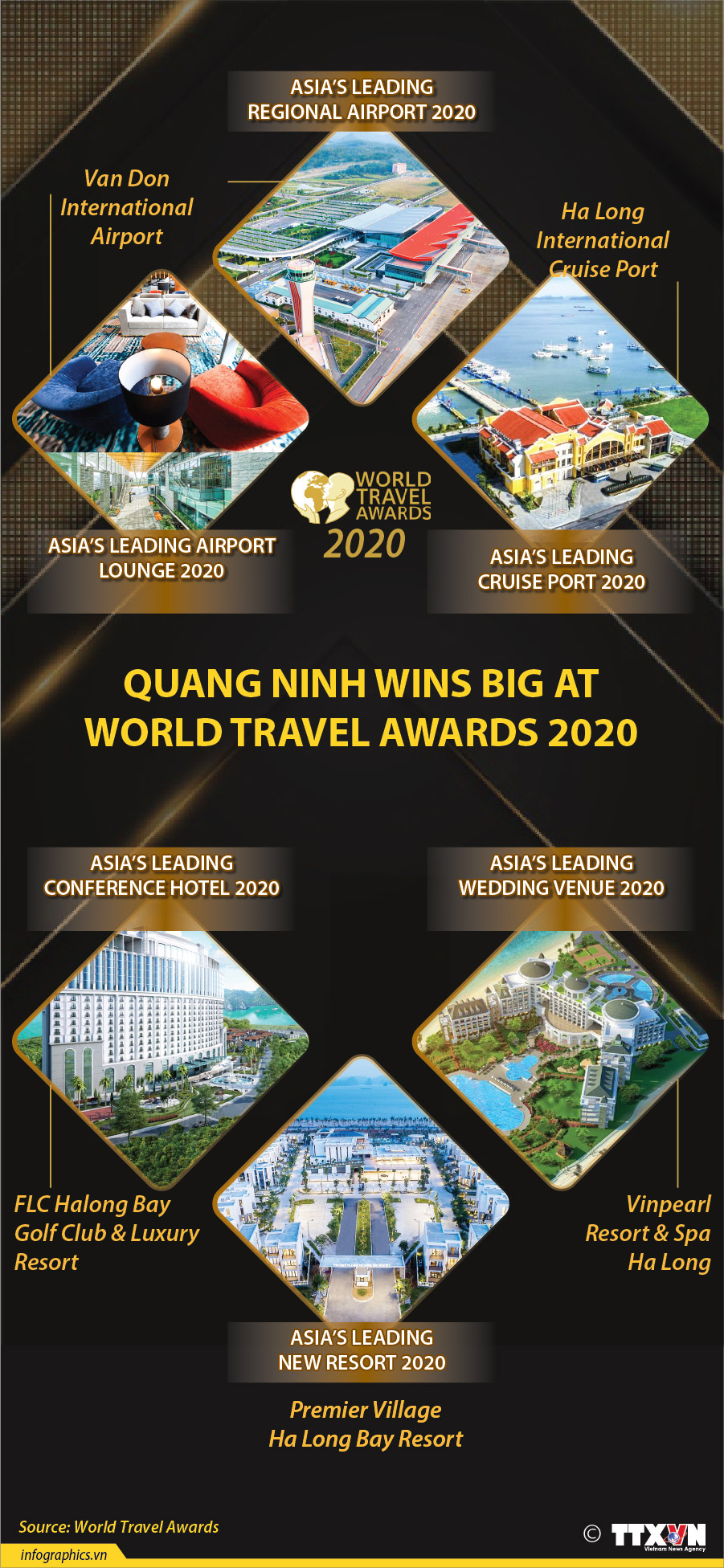 ASIA'S LEADING
REGIONAL AIRPORT 2020

Van Don
International
Airport

Ha Long
International
Cruise Port

WORLD
TRAVEL
AWARDS
2020

ASIA'S LEADING AIRPORT
LOUNGE 2020

ASIA'S LEADING
CRUISE PORT 2020

QUANG NINH WINS BIG AT
WORLD TRAVEL AWARDS 2020

ASIA'S LEADING
CONFERENCE HOTEL 2020

ASIA'S LEADING
WEDDING VENUE 2020

FLC Halong Bay
Golf Club & Luxury
Resort

Vinpearl
Resort & Spa
Ha Long

ASIA'S LEADING
NEW RESORT 2020

Premier Village
Ha Long Bay Resort

Source: World Travel Awards

infographics.vn

© TTXVN
Vietnam News Agency