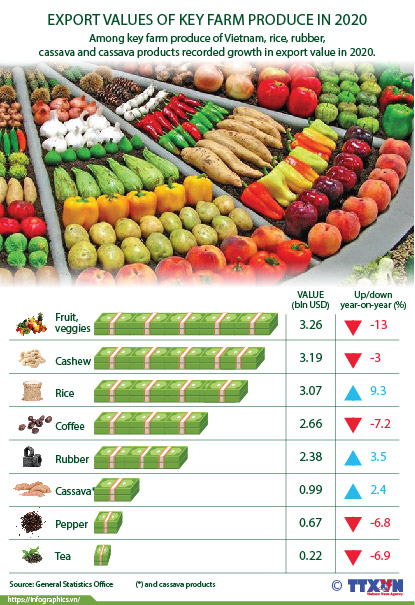 EXPORT VALUES OF KEY FARM PRODUCE IN 2020

Among key farm produce of Vietnam, rice, rubber, cassava and cassava products recorded growth in export value in 2020.

| | VALUE (bln USD) | Up/down year-on-year (%) |
|---|---|---|
| Fruit, veggies | 3.26 | -13 |
| Cashew | 3.19 | -3 |
| Rice | 3.07 | 9.3 |
| Coffee | 2.66 | -7.2 |
| Rubber | 2.38 | 3.5 |
| Cassava* | 0.99 | 2.4 |
| Pepper | 0.67 | -6.8 |
| Tea | 0.22 | -6.9 |

Source: General Statistics Office

(*) and cassava products

© TTXVN

https://infographics.vn/