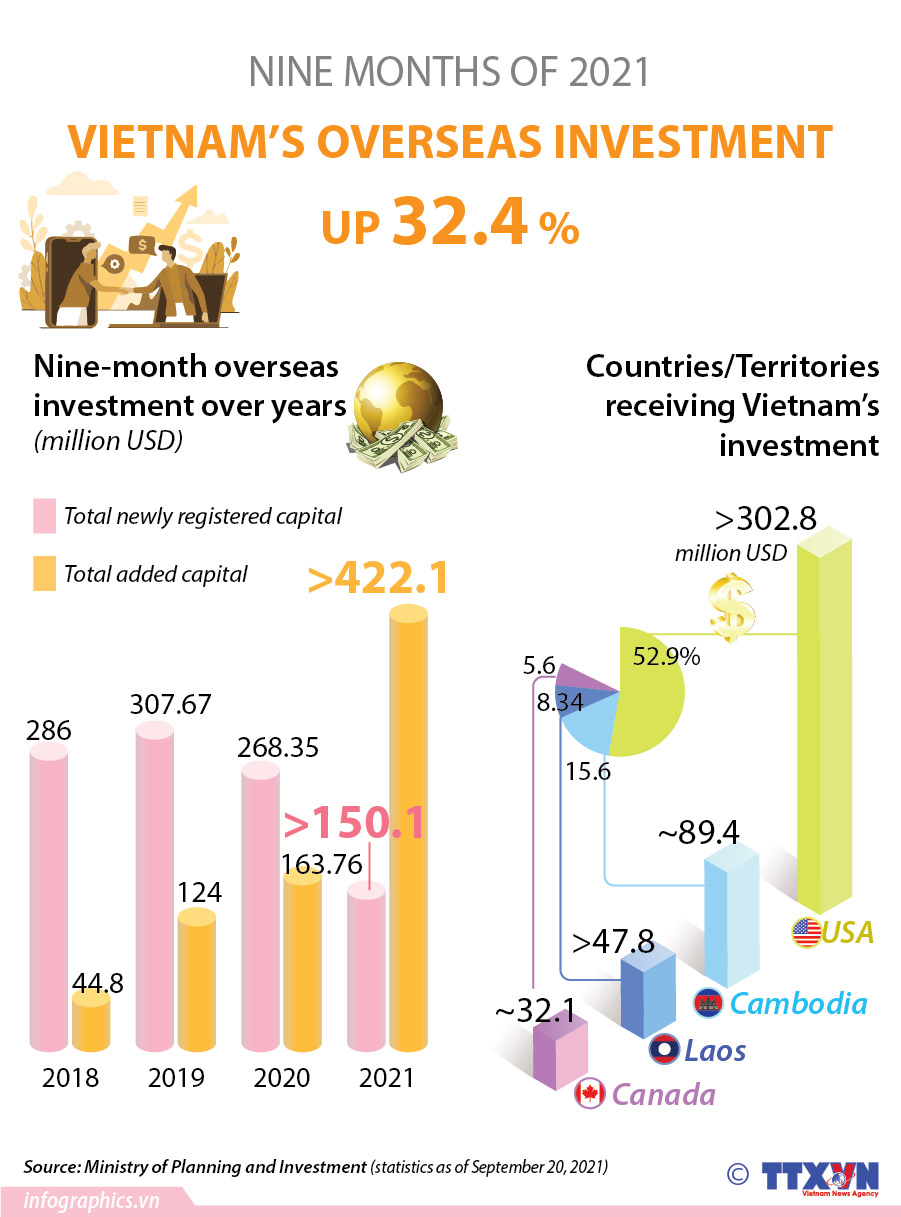 NINE MONTHS OF 2021

VIETNAM'S OVERSEAS INVESTMENT

UP 32.4 %

Nine-month overseas investment over years
(million USD)

Total newly registered capital

Total added capital

286

44.8

307.67

124

268.35

163.76

>150.1

>422.1

2018

2019

2020

2021

Countries/Territories receiving Vietnam's investment

>302.8
million USD

52.9%

5.6

8.34

15.6

~89.4

>47.8

~32.1

USA

Cambodia

Laos

Canada

Source: Ministry of Planning and Investment (statistics as of September 20, 2021)

infographics.vn

© TTXVN
Vietnam News Agency