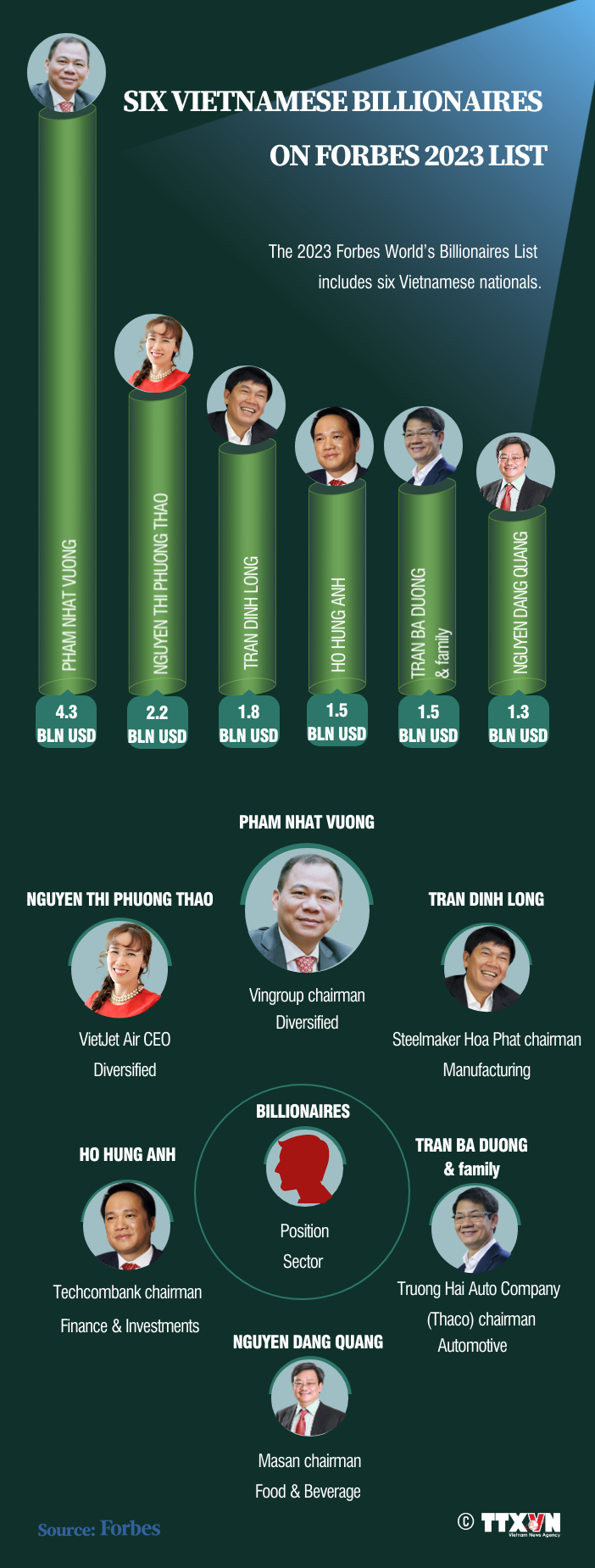 SIX VIETNAMESE BILLIONAIRES ON FORBES 2023 LIST

The 2023 Forbes World's Billionaires List includes six Vietnamese nationals.

PHAM NHAT VUONG
4.3 BLN USD

NGUYEN THI PHUONG THAO
2.2 BLN USD

TRAN DINH LONG
1.8 BLN USD

HO HUNG ANH
1.5 BLN USD

TRAN BA DUONG & family
1.5 BLN USD

NGUYEN DANG QUANG
1.3 BLN USD

PHAM NHAT VUONG
Vingroup chairman
Diversified

NGUYEN THI PHUONG THAO
VietJet Air CEO
Diversified

TRAN DINH LONG
Steelmaker Hoa Phat chairman
Manufacturing

BILLIONAIRES
Position
Sector

HO HUNG ANH
Techcombank chairman
Finance & Investments

TRAN BA DUONG & family
Truong Hai Auto Company (Thaco) chairman
Automotive

NGUYEN DANG QUANG
Masan chairman
Food & Beverage

Source: Forbes

© TTXVN Vietnam News Agency