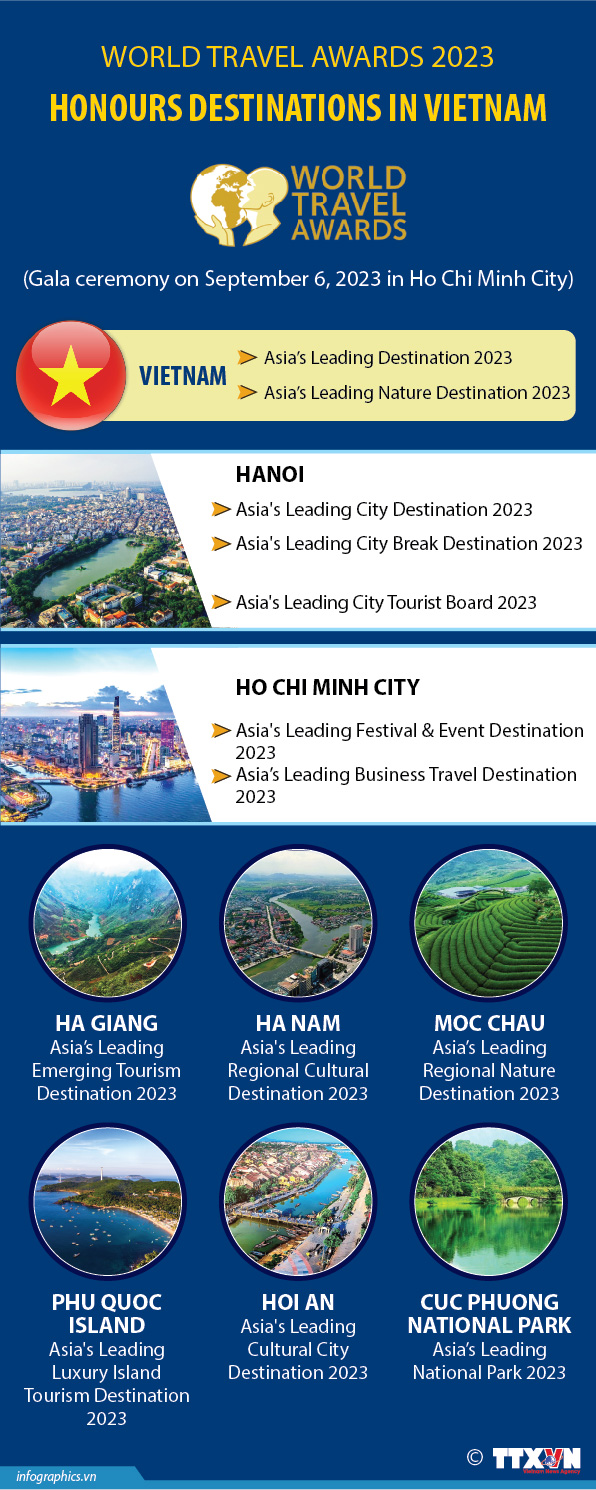 WORLD TRAVEL AWARDS 2023
HONOURS DESTINATIONS IN VIETNAM

WORLD TRAVEL AWARDS

(Gala ceremony on September 6, 2023 in Ho Chi Minh City)

VIETNAM
Asia's Leading Destination 2023
Asia's Leading Nature Destination 2023

HANOI
Asia's Leading City Destination 2023
Asia's Leading City Break Destination 2023
Asia's Leading City Tourist Board 2023

HO CHI MINH CITY
Asia's Leading Festival & Event Destination 2023
Asia's Leading Business Travel Destination 2023

HA GIANG
Asia's Leading Emerging Tourism Destination 2023

HA NAM
Asia's Leading Regional Cultural Destination 2023

MOC CHAU
Asia's Leading Regional Nature Destination 2023

PHU QUOC ISLAND
Asia's Leading Luxury Island Tourism Destination 2023

HOI AN
Asia's Leading Cultural City Destination 2023

CUC PHUONG NATIONAL PARK
Asia's Leading National Park 2023

infographics.vn

© TTXVN Vietnam News Agency