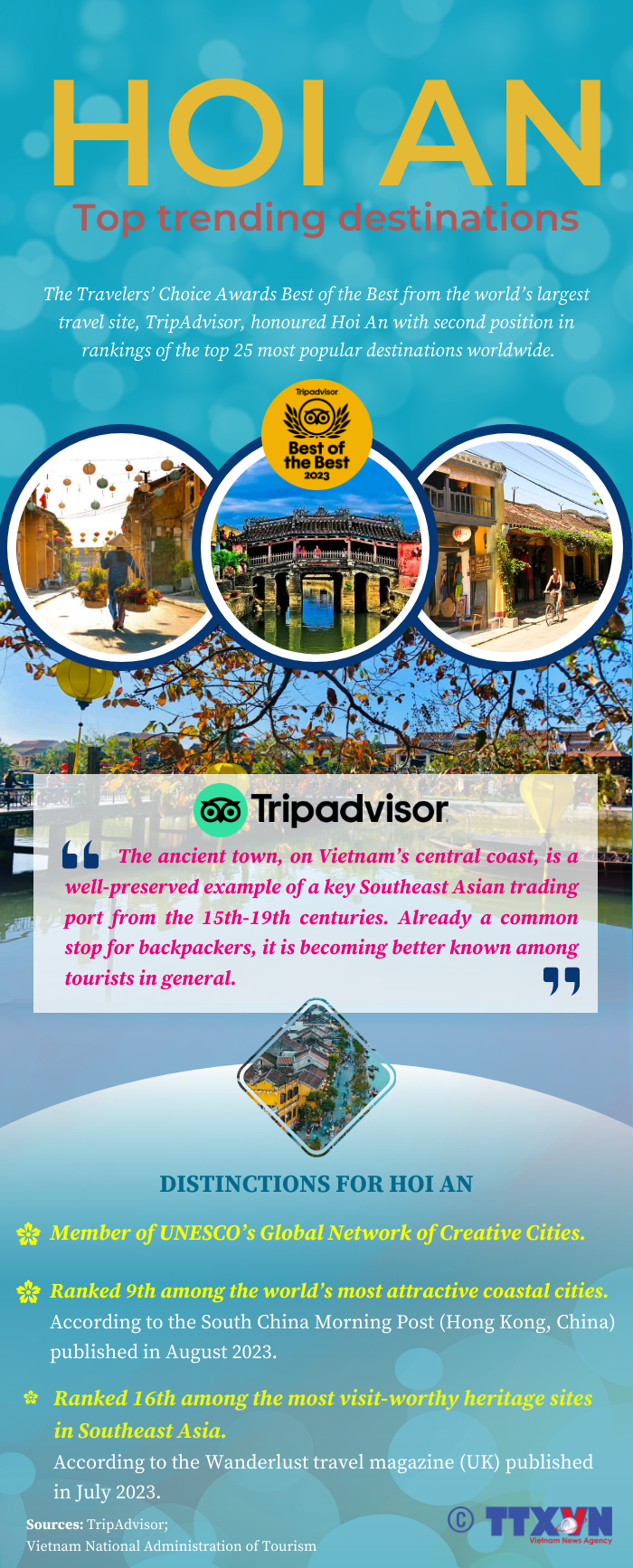 HOI AN

Top trending destinations

The Travelers' Choice Awards Best of the Best from the world's largest travel site, TripAdvisor, honoured Hoi An with second position in rankings of the top 25 most popular destinations worldwide.

Tripadvisor
Best of the Best
2023

Tripadvisor

The ancient town, on Vietnam's central coast, is a well-preserved example of a key Southeast Asian trading port from the 15th-19th centuries. Already a common stop for backpackers, it is becoming better known among tourists in general.

DISTINCTIONS FOR HOI AN

Member of UNESCO's Global Network of Creative Cities.

Ranked 9th among the world's most attractive coastal cities.
According to the South China Morning Post (Hong Kong, China) published in August 2023.

Ranked 16th among the most visit-worthy heritage sites in Southeast Asia.
According to the Wanderlust travel magazine (UK) published in July 2023.

Sources: TripAdvisor;
Vietnam National Administration of Tourism

© TTXVN
Vietnam News Agency