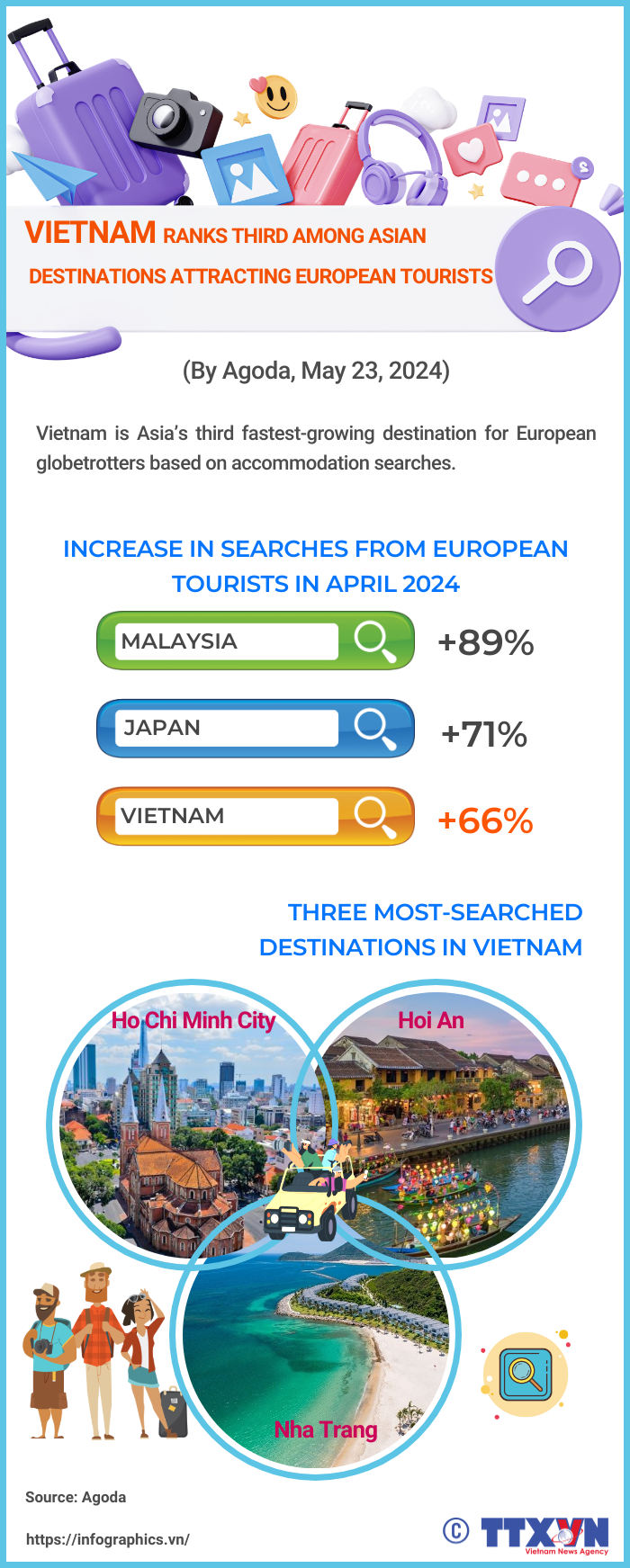 VIETNAM RANKS THIRD AMONG ASIAN DESTINATIONS ATTRACTING EUROPEAN TOURISTS

(By Agoda, May 23, 2024)

Vietnam is Asia's third fastest-growing destination for European globetrotters based on accommodation searches.

INCREASE IN SEARCHES FROM EUROPEAN TOURISTS IN APRIL 2024

MALAYSIA +89%

JAPAN +71%

VIETNAM +66%

THREE MOST-SEARCHED DESTINATIONS IN VIETNAM

Ho Chi Minh City

Hoi An

Nha Trang

Source: Agoda

https://infographics.vn/

© TTXVN
Vietnam News Agency