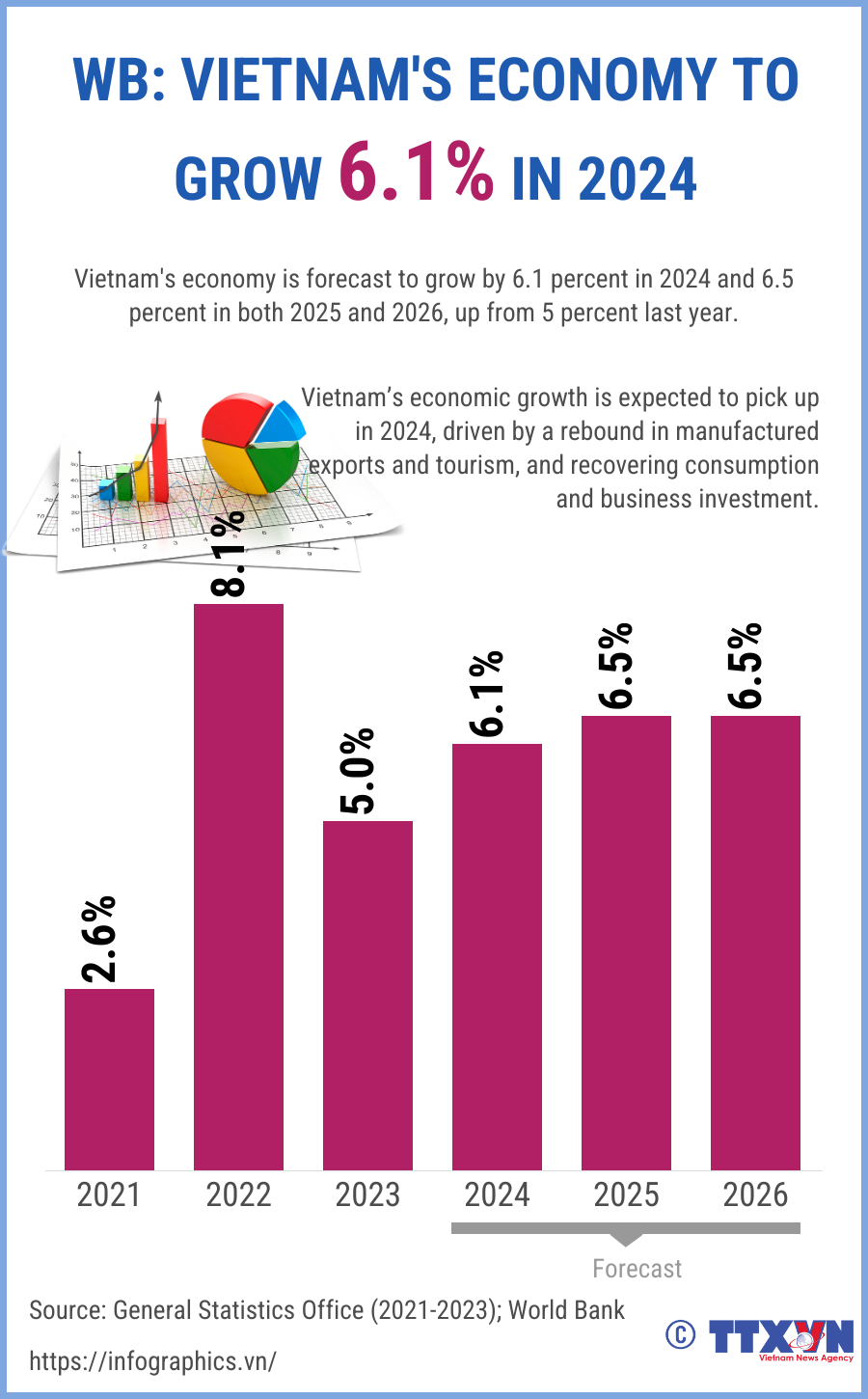 WB: VIETNAM'S ECONOMY TO GROW 6.1% IN 2024

Vietnam's economy is forecast to grow by 6.1 percent in 2024 and 6.5 percent in both 2025 and 2026, up from 5 percent last year.

Vietnam's economic growth is expected to pick up in 2024, driven by a rebound in manufactured exports and tourism, and recovering consumption and business investment.

2.6%
8.1%
5.0%
6.1%
6.5%
6.5%

2021
2022
2023
2024
2025
2026

Forecast

Source: General Statistics Office (2021-2023); World Bank

https://infographics.vn/

© TTXVN
Vietnam News Agency