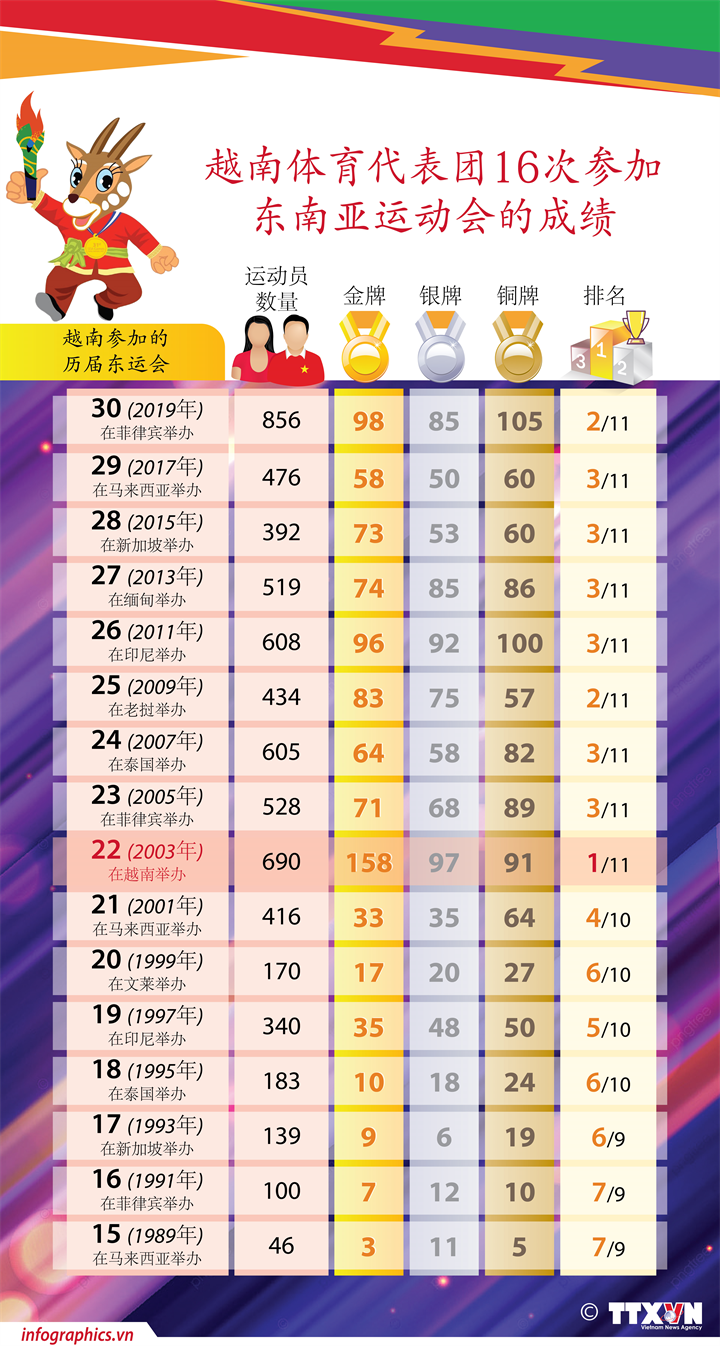 越南体育代表团16次参加东南亚运动会的成绩

| 越南参加的历届东运会 | 运动员数量 | 金牌 | 银牌 | 铜牌 | 排名 |
|---|---|---|---|---|---|
| 30 (2019年) 在菲律宾举办 | 856 | 98 | 85 | 105 | 2/11 |
| 29 (2017年) 在马来西亚举办 | 476 | 58 | 50 | 60 | 3/11 |
| 28 (2015年) 在新加坡举办 | 392 | 73 | 53 | 60 | 3/11 |
| 27 (2013年) 在缅甸举办 | 519 | 74 | 85 | 86 | 3/11 |
| 26 (2011年) 在印尼举办 | 608 | 96 | 92 | 100 | 3/11 |
| 25 (2009年) 在老挝举办 | 434 | 83 | 75 | 57 | 2/11 |
| 24 (2007年) 在泰国举办 | 605 | 64 | 58 | 82 | 3/11 |
| 23 (2005年) 在菲律宾举办 | 528 | 71 | 68 | 89 | 3/11 |
| 22 (2003年) 在越南举办 | 690 | 158 | 97 | 91 | 1/11 |
| 21 (2001年) 在马来西亚举办 | 416 | 33 | 35 | 64 | 4/10 |
| 20 (1999年) 在文莱举办 | 170 | 17 | 20 | 27 | 6/10 |
| 19 (1997年) 在印尼举办 | 340 | 35 | 48 | 50 | 5/10 |
| 18 (1995年) 在泰国举办 | 183 | 10 | 18 | 24 | 6/10 |
| 17 (1993年) 在新加坡举办 | 139 | 9 | 6 | 19 | 6/9 |
| 16 (1991年) 在菲律宾举办 | 100 | 7 | 12 | 10 | 7/9 |
| 15 (1989年) 在马来西亚举办 | 46 | 3 | 11 | 5 | 7/9 |

infographics.vn
© TTXVN Vietnam News Agency