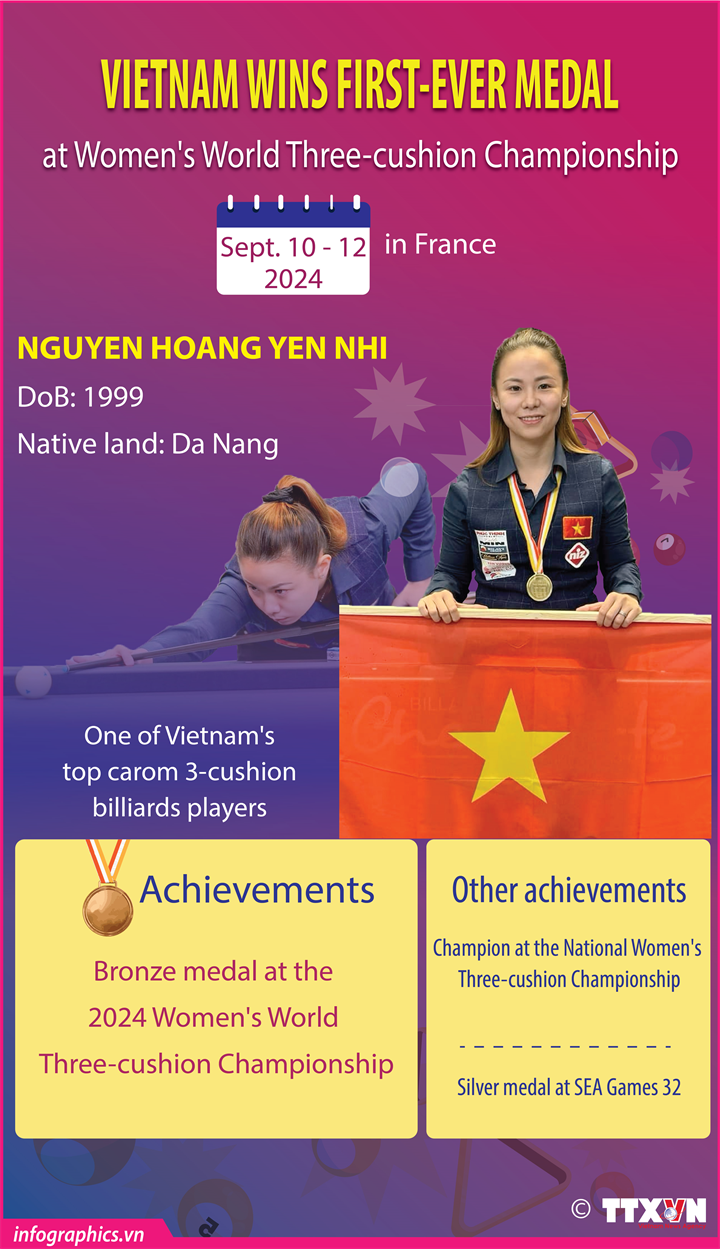 VIETNAM WINS FIRST-EVER MEDAL

at Women's World Three-cushion Championship

Sept. 10 - 12 2024

in France

NGUYEN HOANG YEN NHI

DoB: 1999

Native land: Da Nang

One of Vietnam's top carom 3-cushion billiards players

Achievements

Bronze medal at the 2024 Women's World Three-cushion Championship

Other achievements

Champion at the National Women's Three-cushion Championship

Silver medal at SEA Games 32

© TTXVN

infographics.vn