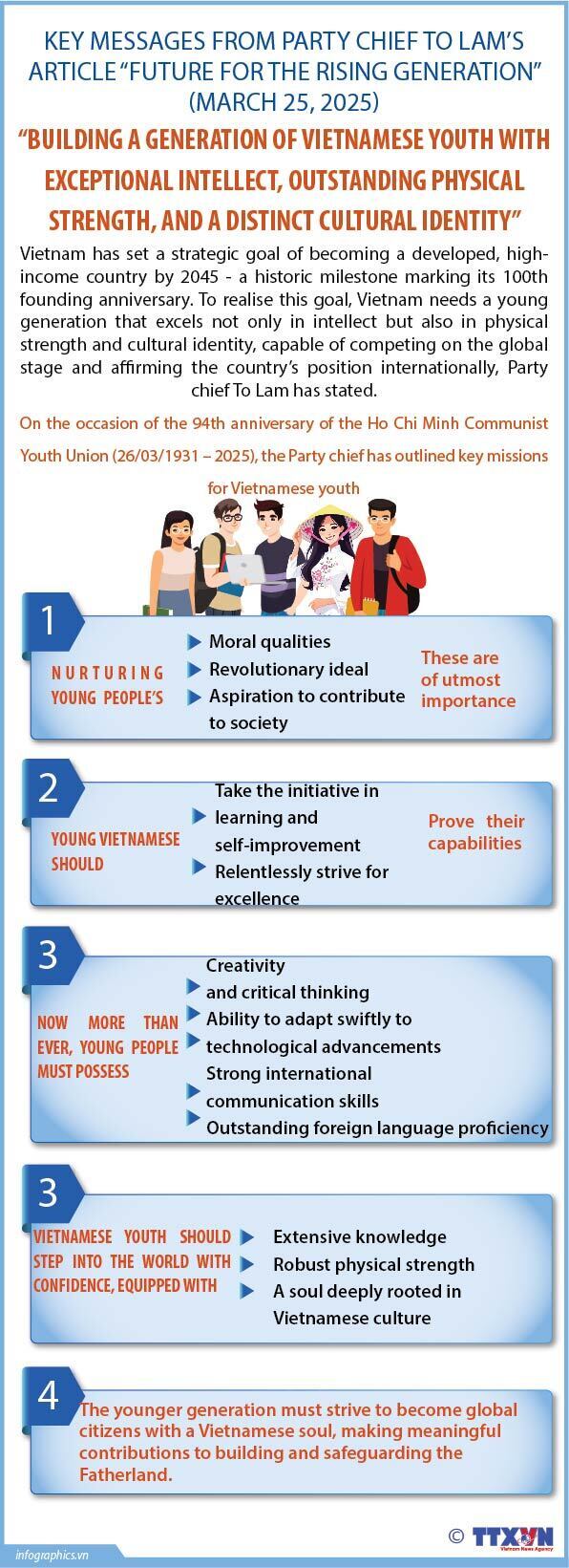 KEY MESSAGES FROM PARTY CHIEF TO LAM'S ARTICLE "FUTURE FOR THE RISING GENERATION" (MARCH 25, 2025)

"BUILDING A GENERATION OF VIETNAMESE YOUTH WITH EXCEPTIONAL INTELLECT, OUTSTANDING PHYSICAL STRENGTH, AND A DISTINCT CULTURAL IDENTITY"

Vietnam has set a strategic goal of becoming a developed, high-income country by 2045 - a historic milestone marking its 100th founding anniversary. To realise this goal, Vietnam needs a young generation that excels not only in intellect but also in physical strength and cultural identity, capable of competing on the global stage and affirming the country's position internationally, Party chief To Lam has stated.

On the occasion of the 94th anniversary of the Ho Chi Minh Communist Youth Union (26/03/1931 – 2025), the Party chief has outlined key missions for Vietnamese youth

1

NURTURING YOUNG PEOPLE'S

Moral qualities
Revolutionary ideal
Aspiration to contribute to society

These are of utmost importance

2

YOUNG VIETNAMESE SHOULD

Take the initiative in learning and self-improvement
Relentlessly strive for excellence

Prove their capabilities

3

NOW MORE THAN EVER, YOUNG PEOPLE MUST POSSESS

Creativity and critical thinking
Ability to adapt swiftly to technological advancements
Strong international communication skills
Outstanding foreign language proficiency

3

VIETNAMESE YOUTH SHOULD STEP INTO THE WORLD WITH CONFIDENCE, EQUIPPED WITH

Extensive knowledge
Robust physical strength
A soul deeply rooted in Vietnamese culture

4

The younger generation must strive to become global citizens with a Vietnamese soul, making meaningful contributions to building and safeguarding the Fatherland.

infographics.vn

© TTXVN Vietnam News Agency