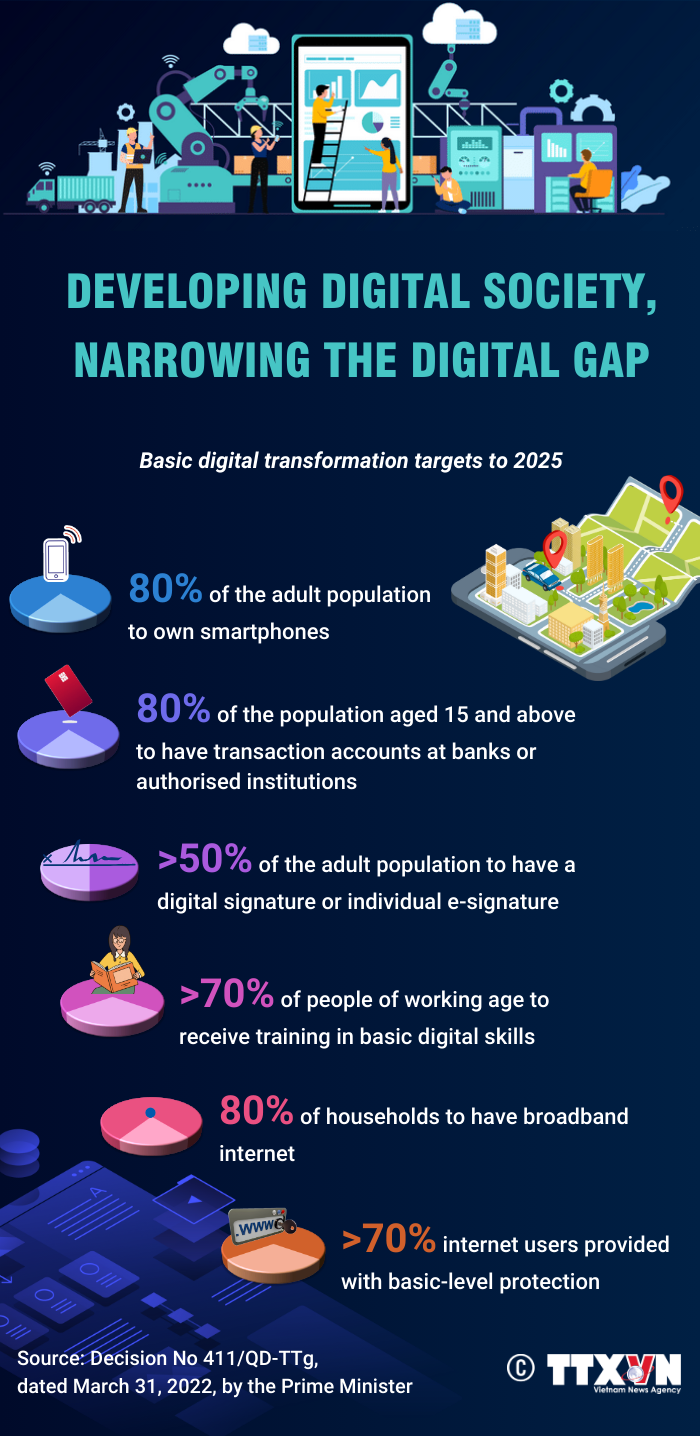 DEVELOPING DIGITAL SOCIETY, NARROWING THE DIGITAL GAP

Basic digital transformation targets to 2025

80% of the adult population to own smartphones

80% of the population aged 15 and above to have transaction accounts at banks or authorised institutions

>50% of the adult population to have a digital signature or individual e-signature

>70% of people of working age to receive training in basic digital skills

80% of households to have broadband internet

WWW

>70% internet users provided with basic-level protection

Source: Decision No 411/QD-TTg, dated March 31, 2022, by the Prime Minister

© TTXVN Vietnam News Agency