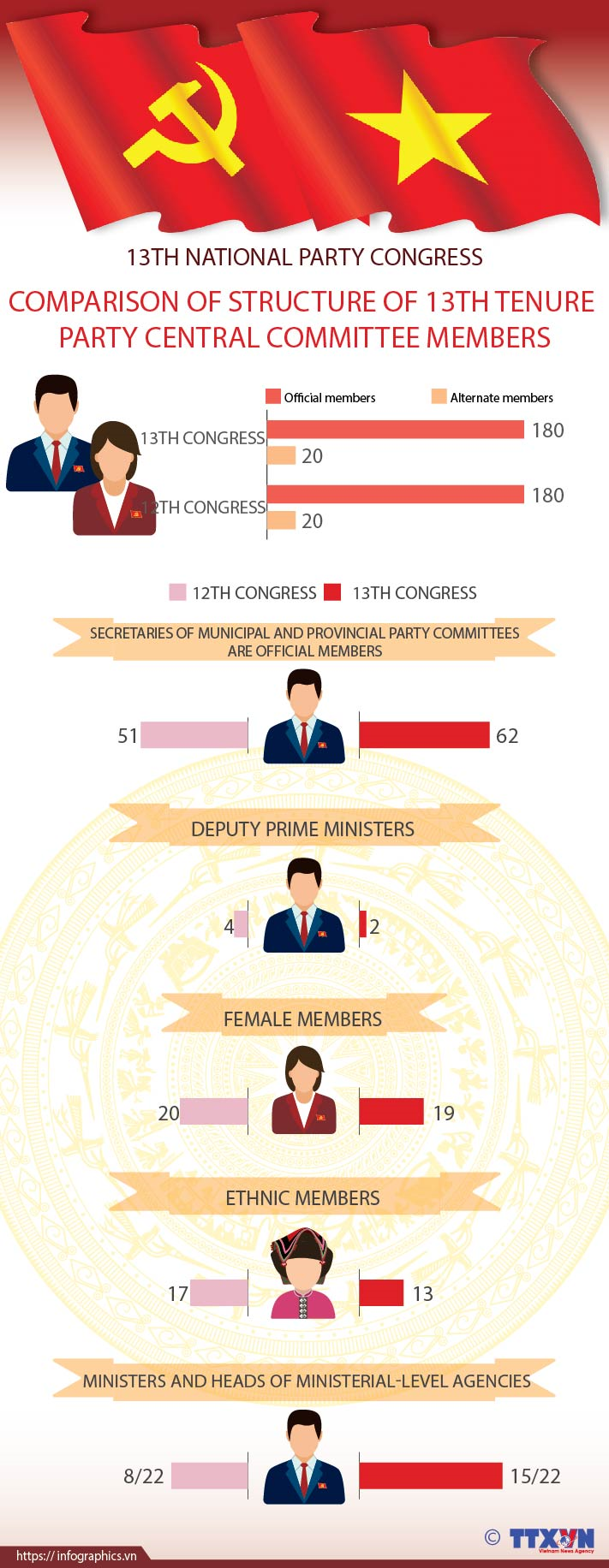 13TH NATIONAL PARTY CONGRESS

COMPARISON OF STRUCTURE OF 13TH TENURE PARTY CENTRAL COMMITTEE MEMBERS

Official members
Alternate members

13TH CONGRESS 180
20

12TH CONGRESS 180
20

12TH CONGRESS 13TH CONGRESS

SECRETARIES OF MUNICIPAL AND PROVINCIAL PARTY COMMITTEES ARE OFFICIAL MEMBERS

51 62

DEPUTY PRIME MINISTERS

4 2

FEMALE MEMBERS

20 19

ETHNIC MEMBERS

17 13

MINISTERS AND HEADS OF MINISTERIAL-LEVEL AGENCIES

8/22 15/22

https://infographics.vn

© TTXVN
Vietnam News Agency