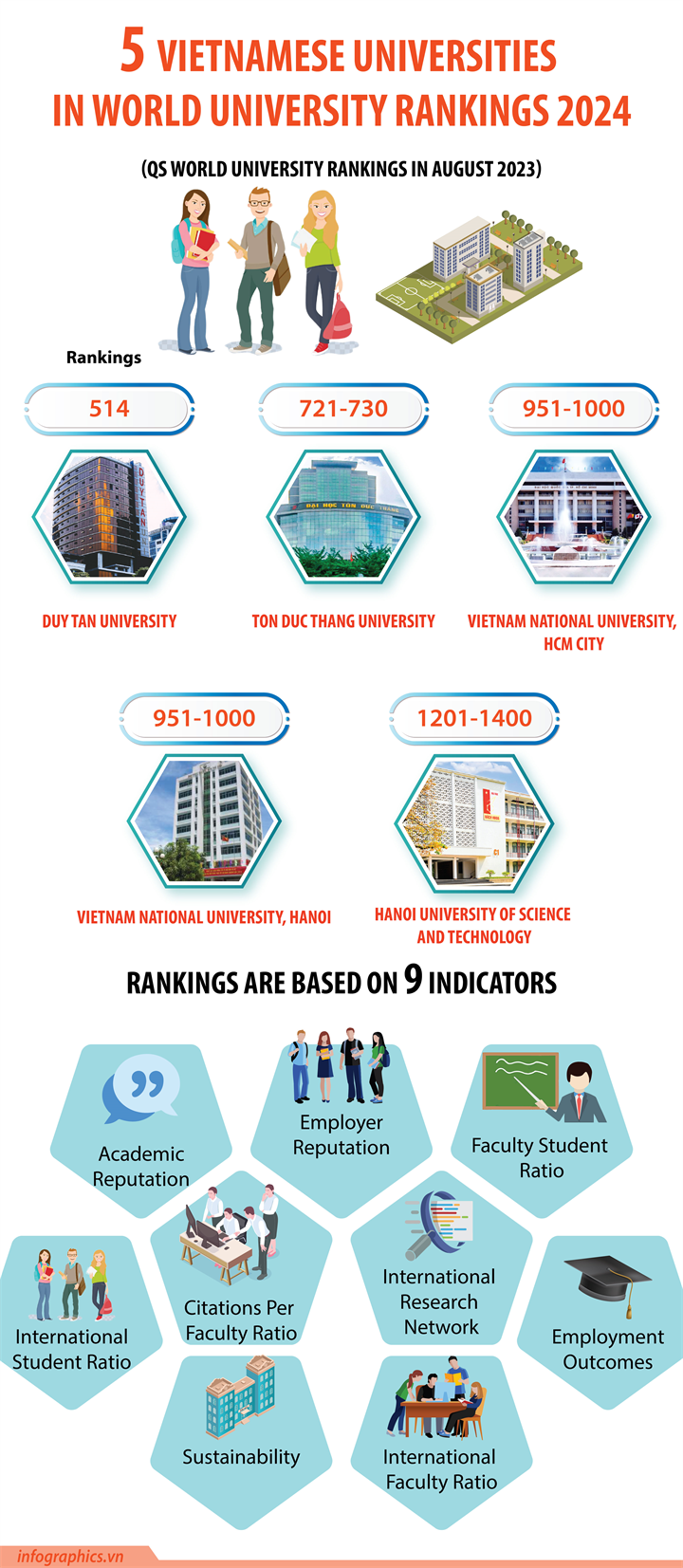 5 VIETNAMESE UNIVERSITIES IN WORLD UNIVERSITY RANKINGS 2024

(QS WORLD UNIVERSITY RANKINGS IN AUGUST 2023)

Rankings

514

DUY TAN

DUY TAN UNIVERSITY

721-730

ĐẠI HỌC TÔN ĐỨC THẮNG

TON DUC THANG UNIVERSITY

951-1000

VIETNAM NATIONAL UNIVERSITY, HCM CITY

951-1000

VIETNAM NATIONAL UNIVERSITY, HANOI

1201-1400

HANOI UNIVERSITY OF SCIENCE AND TECHNOLOGY

RANKINGS ARE BASED ON 9 INDICATORS

Academic Reputation

Employer Reputation

Faculty Student Ratio

International Student Ratio

Citations Per Faculty Ratio

International Research Network

Employment Outcomes

Sustainability

International Faculty Ratio

infographics.vn